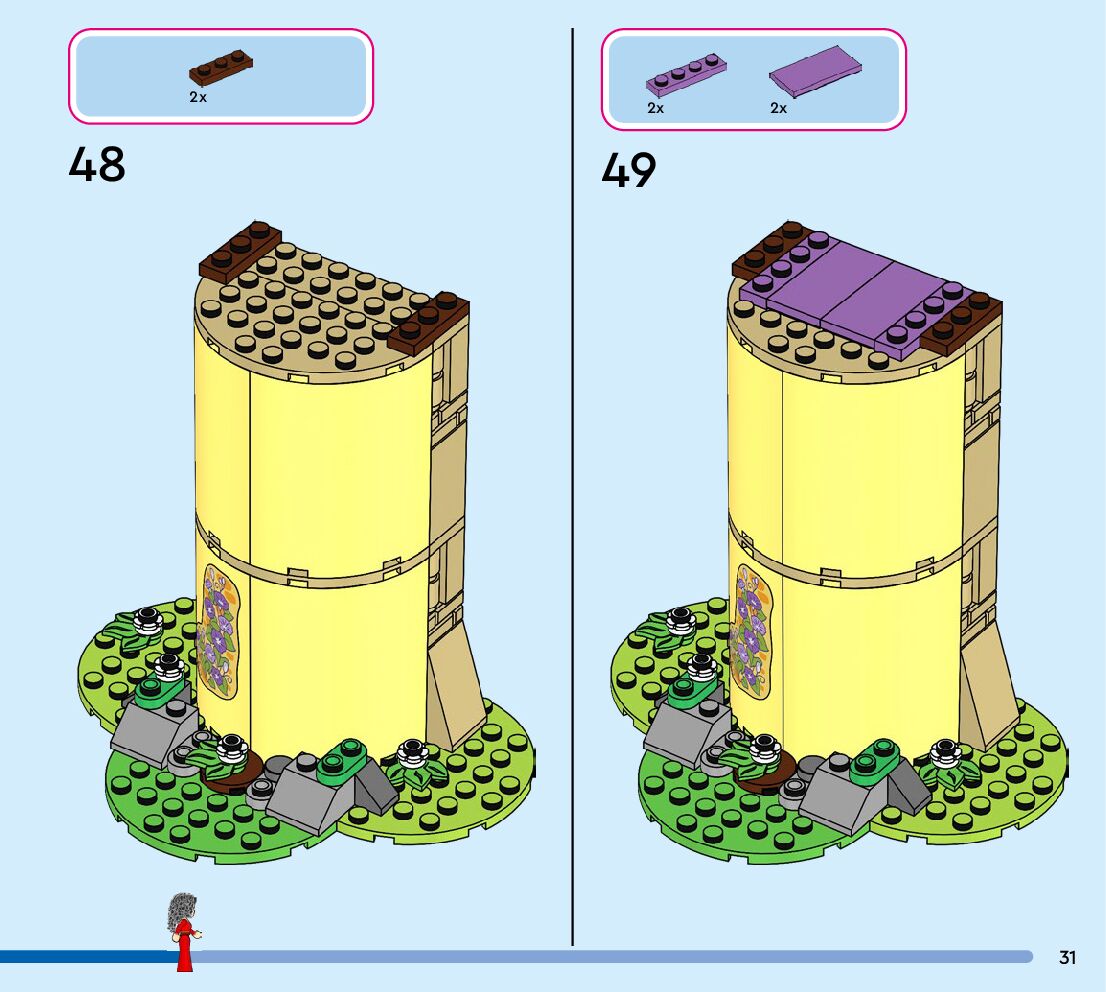 2x

48

2x 2x

49

31