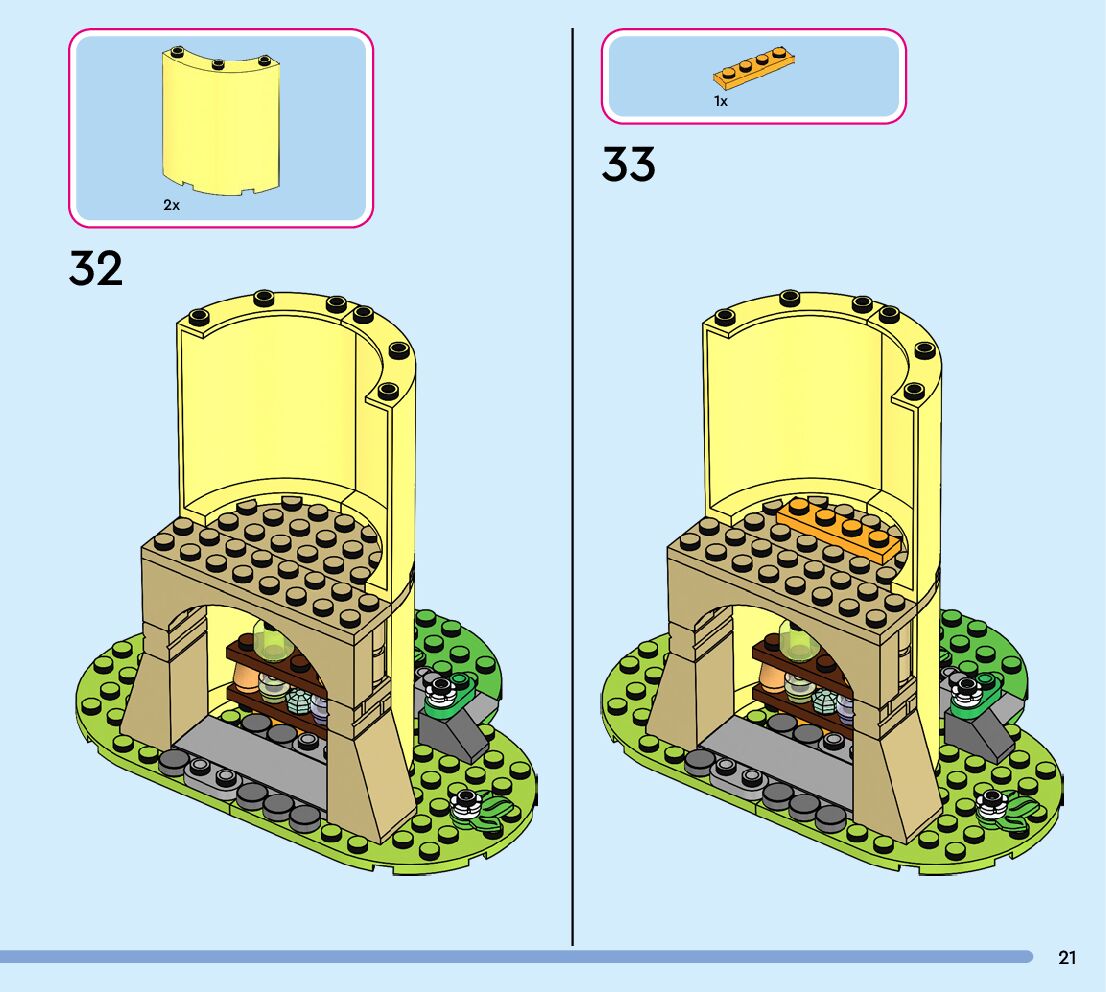 2x

32

1x

33

21