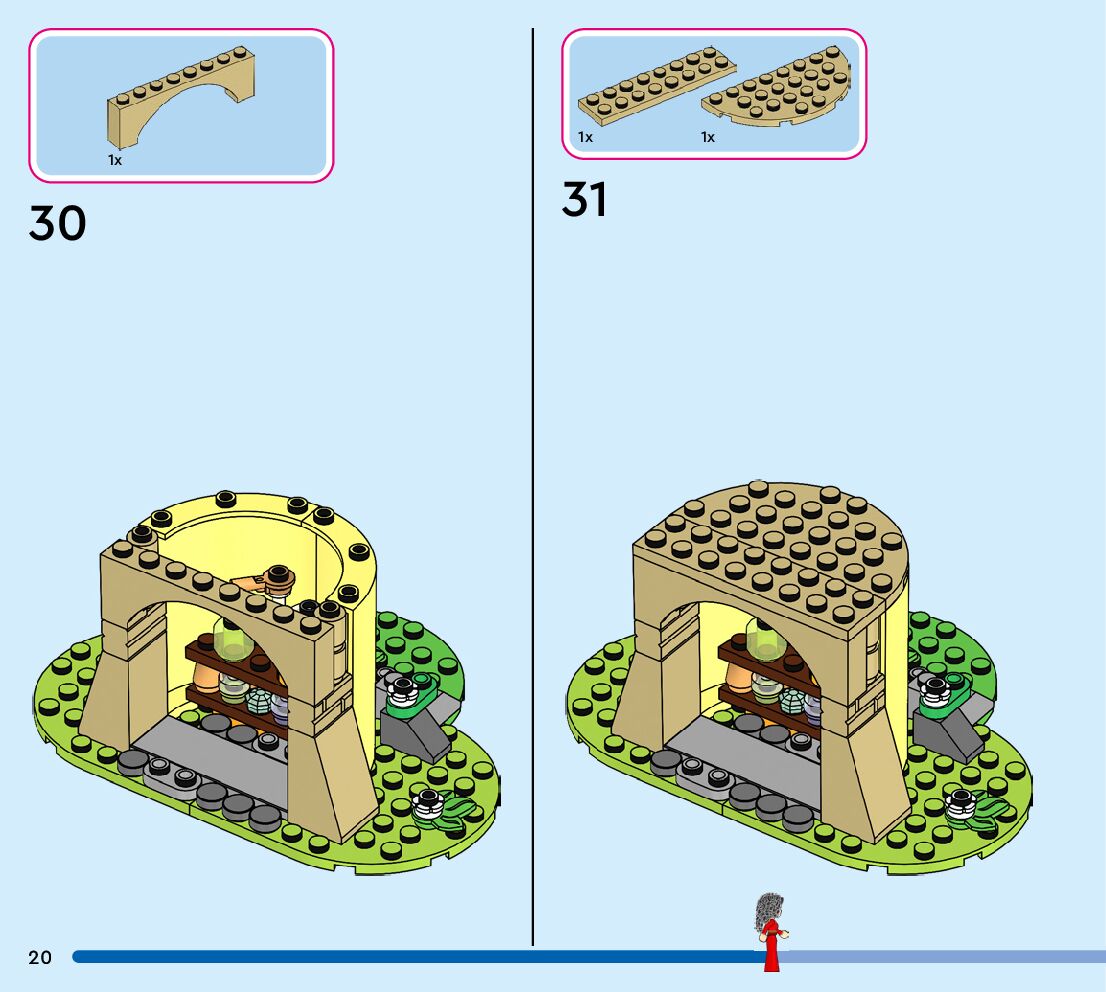 1x

30

1x

1x

31

20