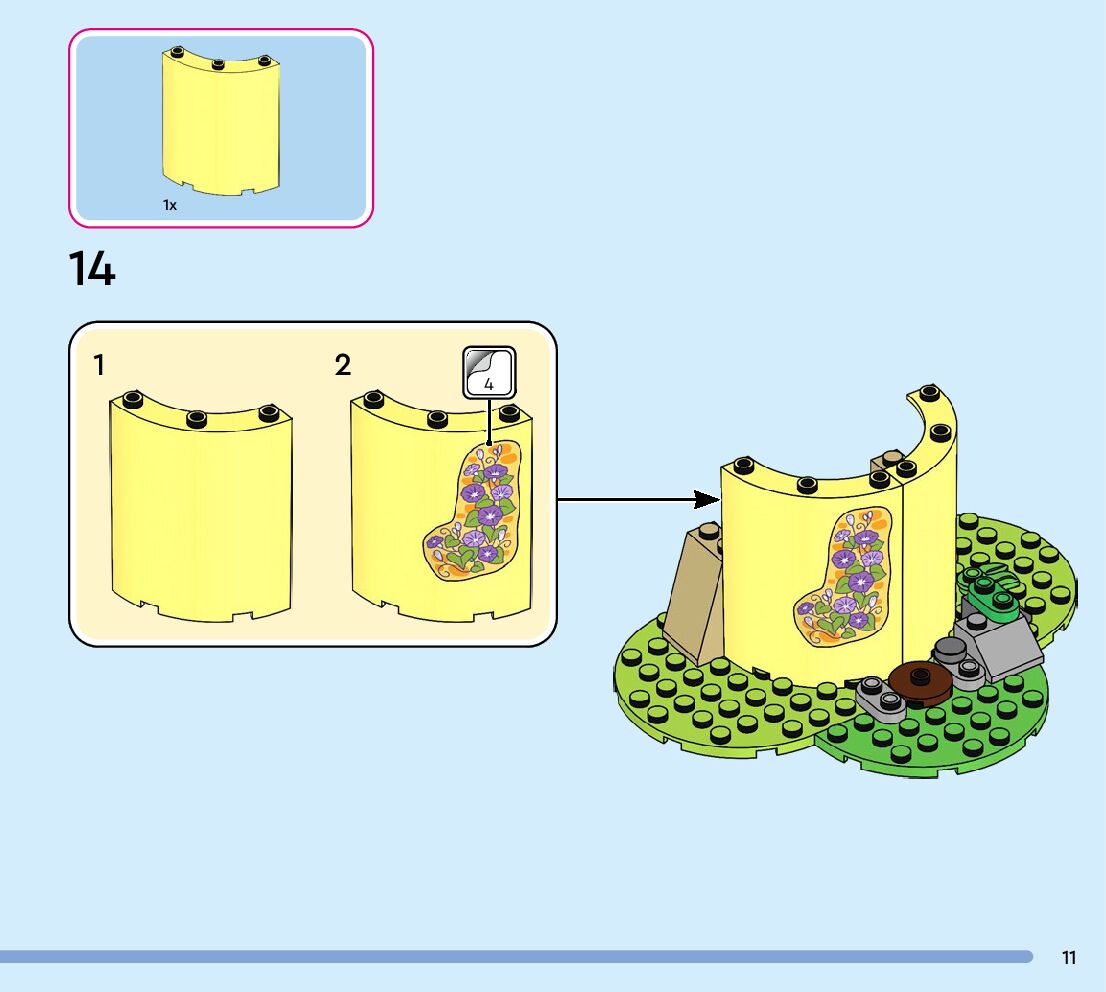 1x

14

1

2

4

11