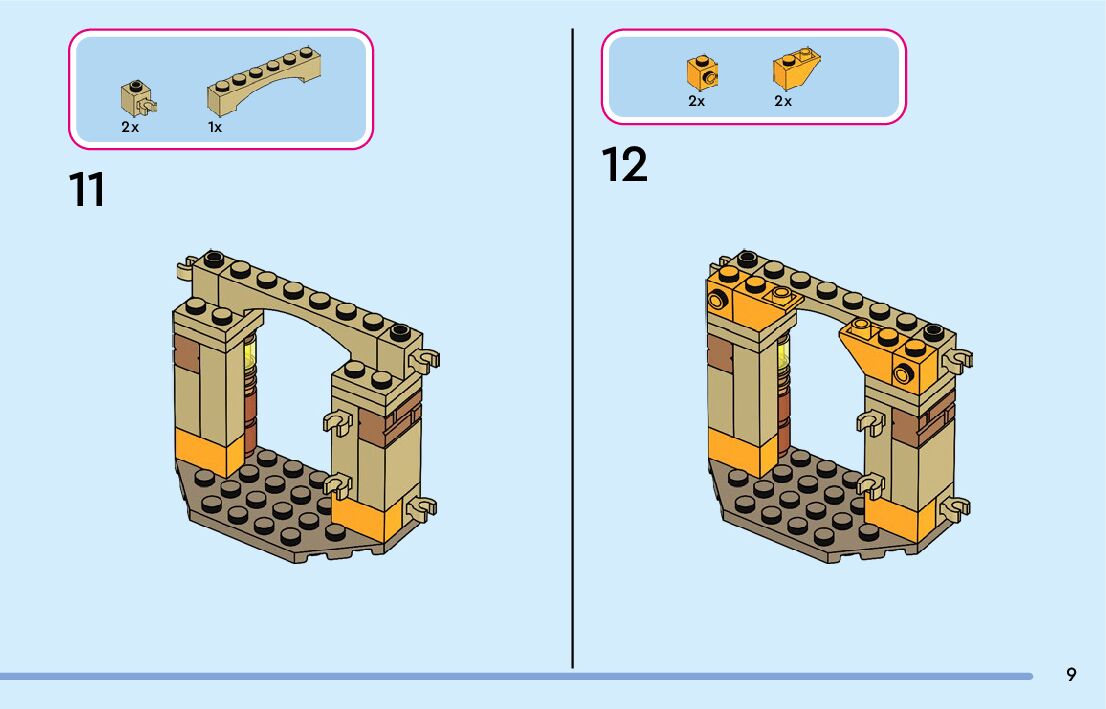 2x
1x

11

2x
2x

12

9