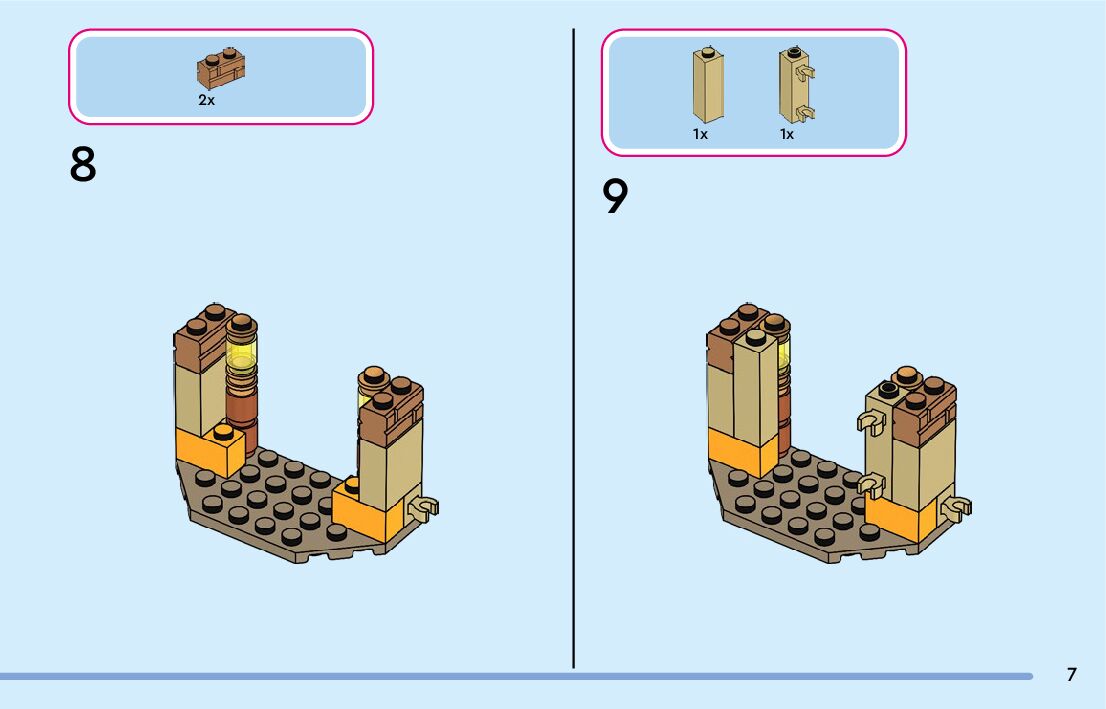 2x

8

1x 1x

9

7