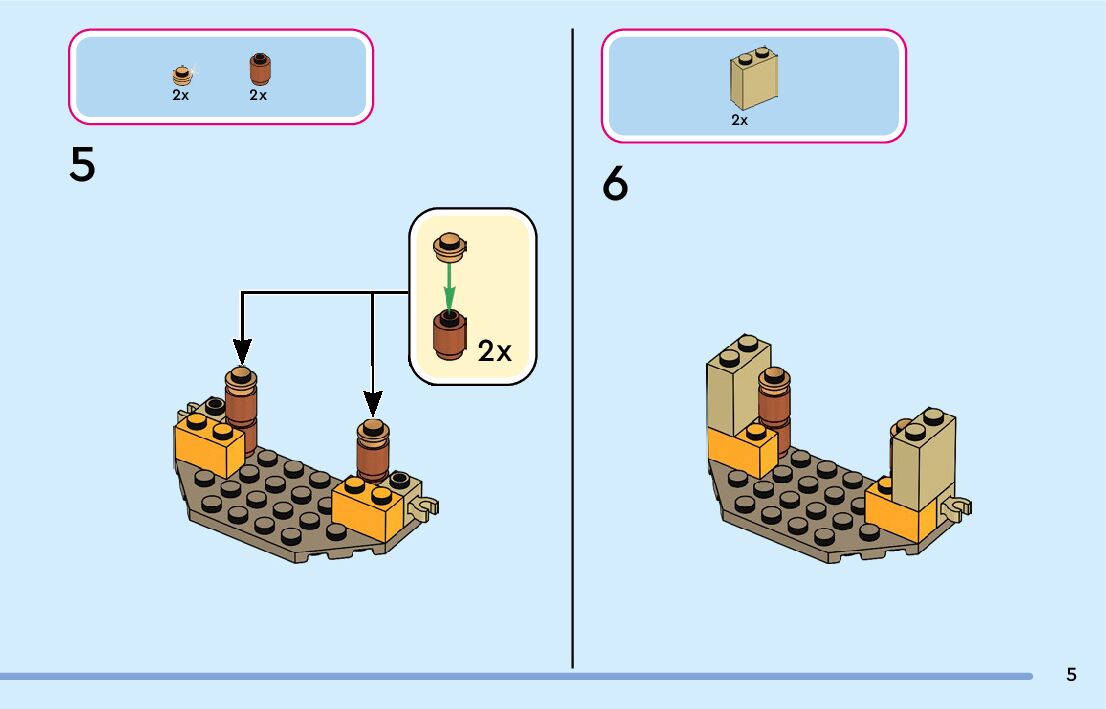 2x 2x

5

2x

2x

6

5