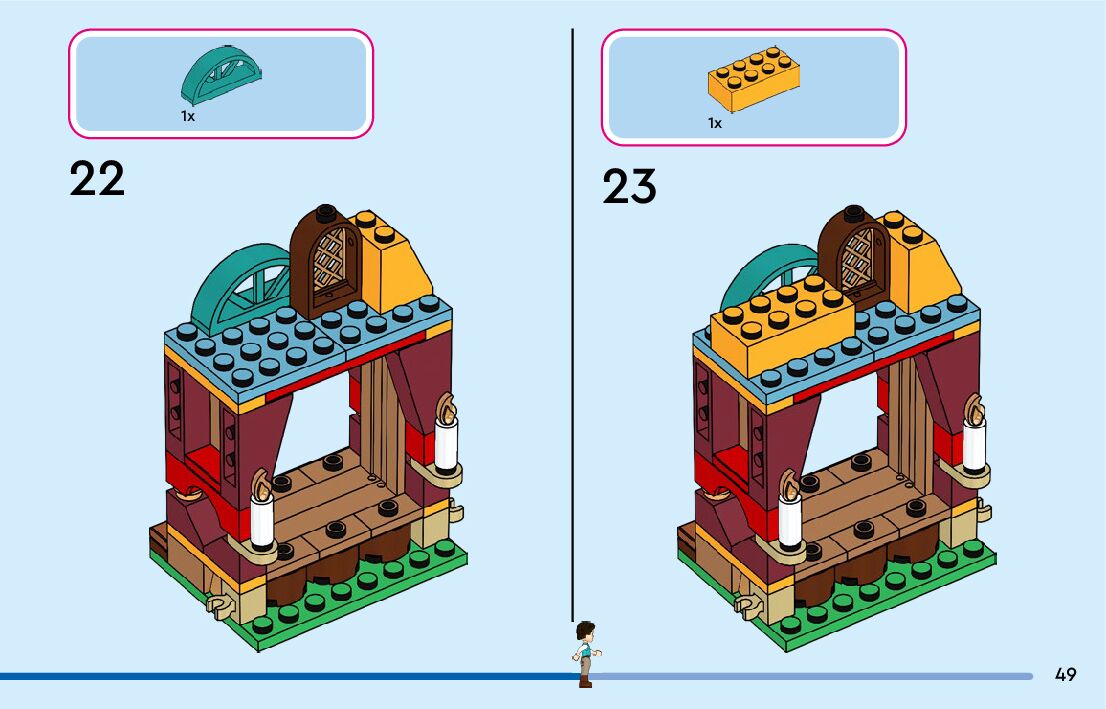 1x

22

1x

23

49