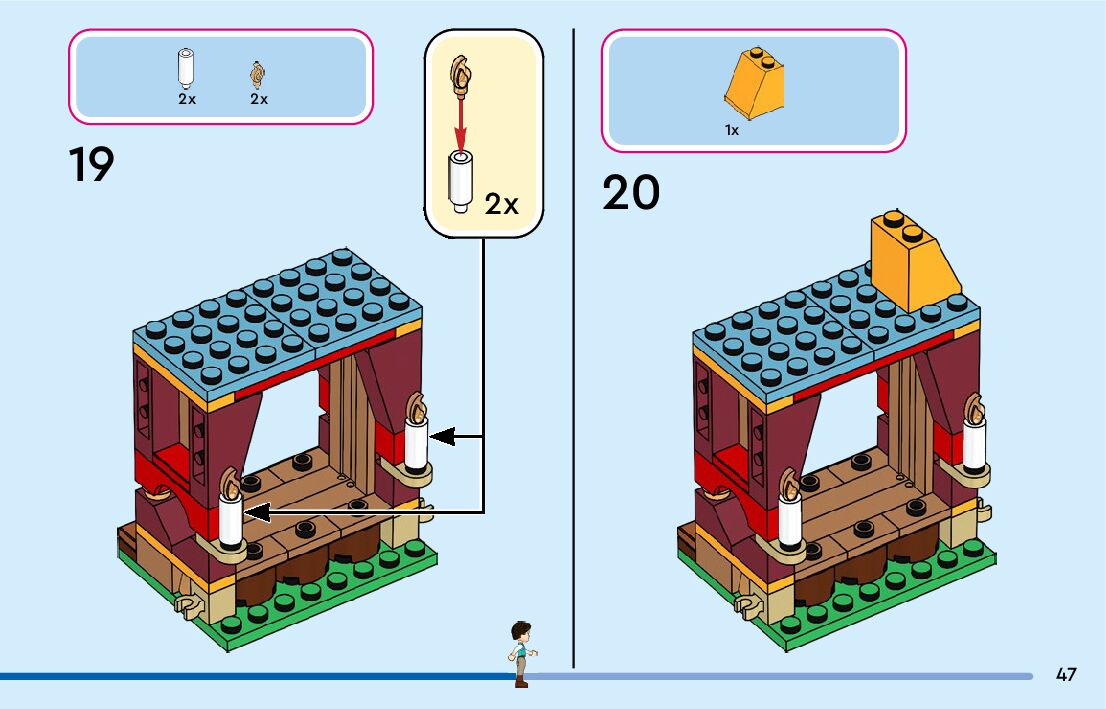 2x 2x

19

2x

1x

20

47