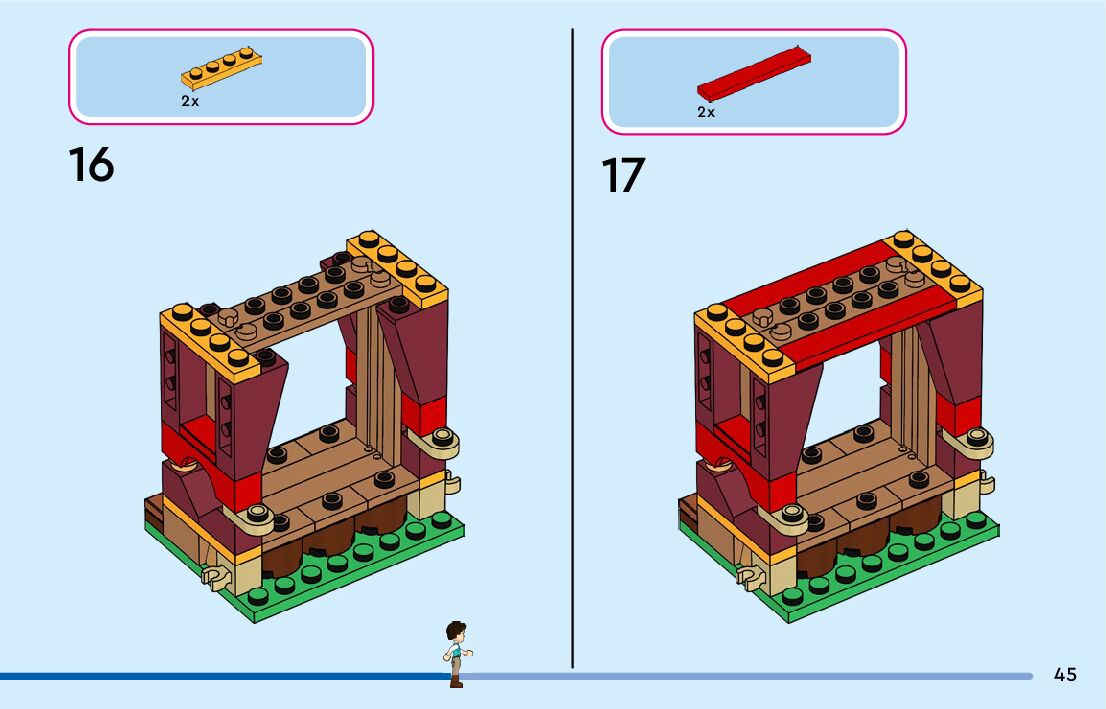 2x

16

2x

17

45