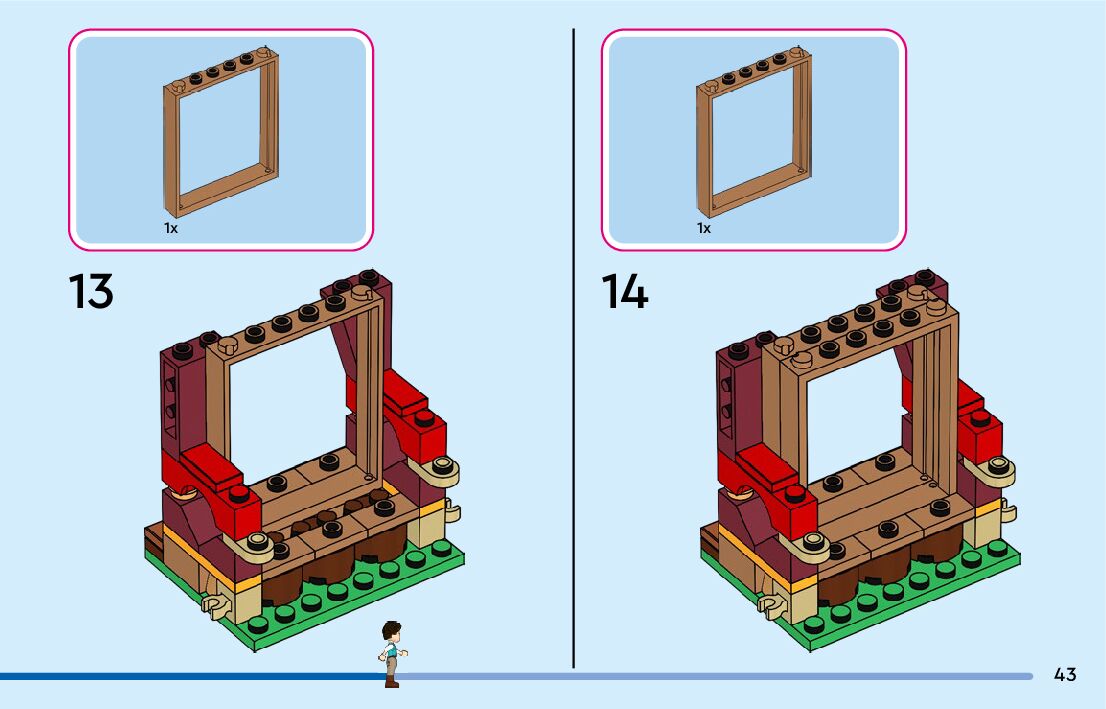 1x

13

1x

14

43