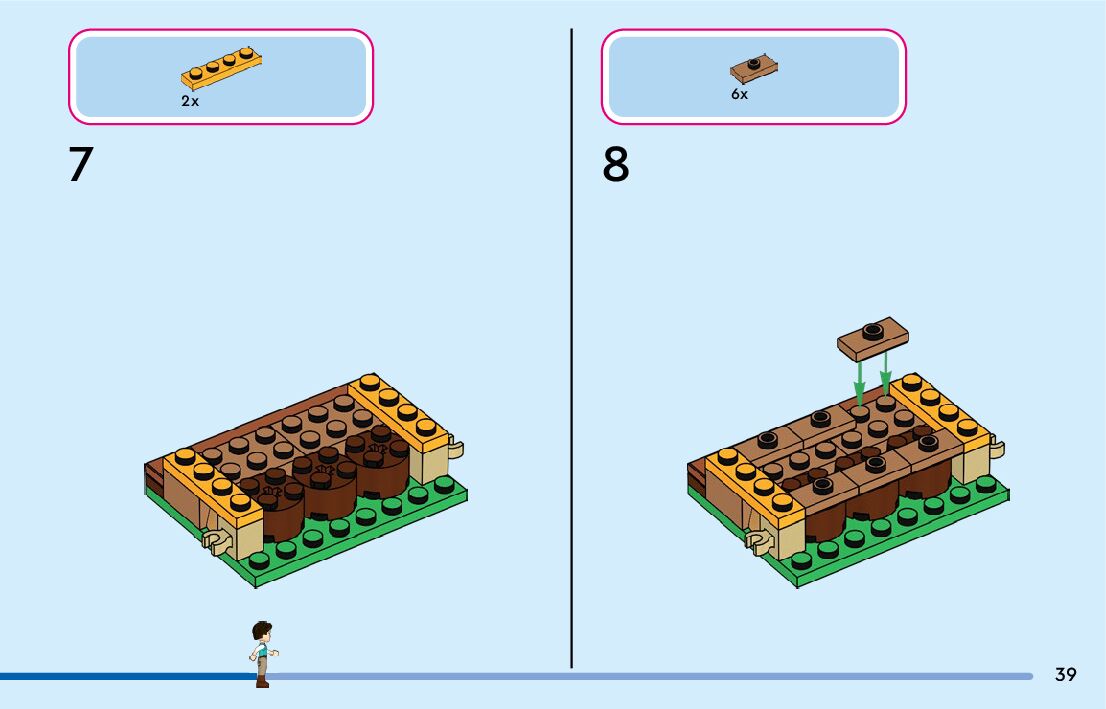 2x

7

6x

8

39