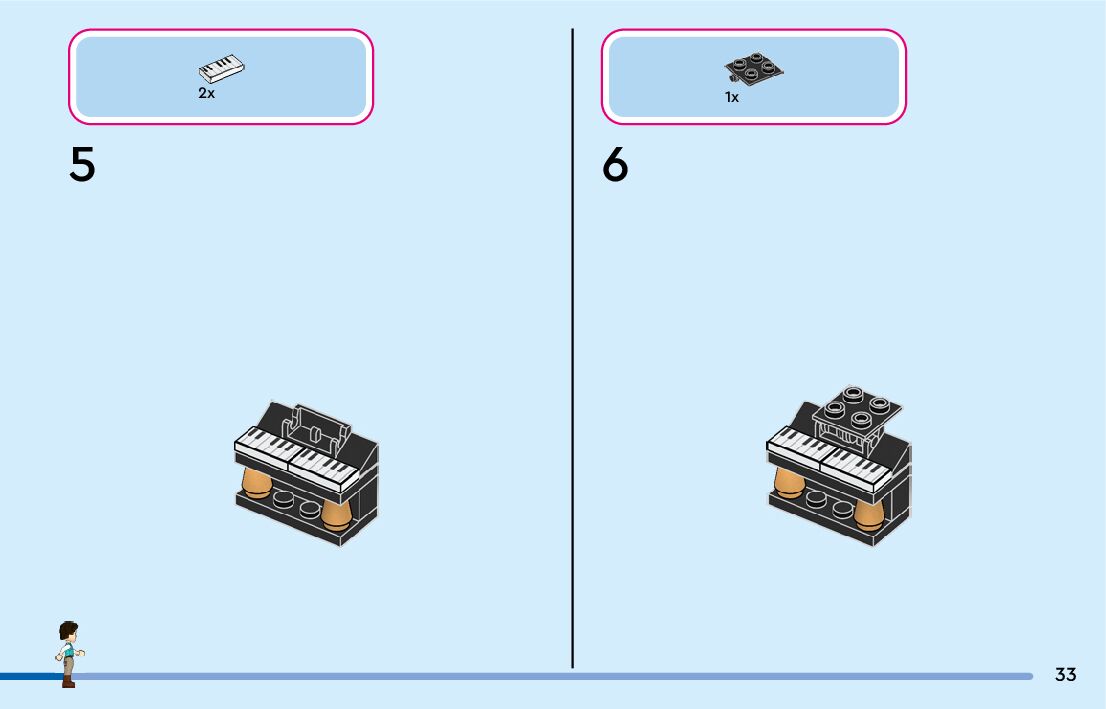 2x

5

1x

6

33