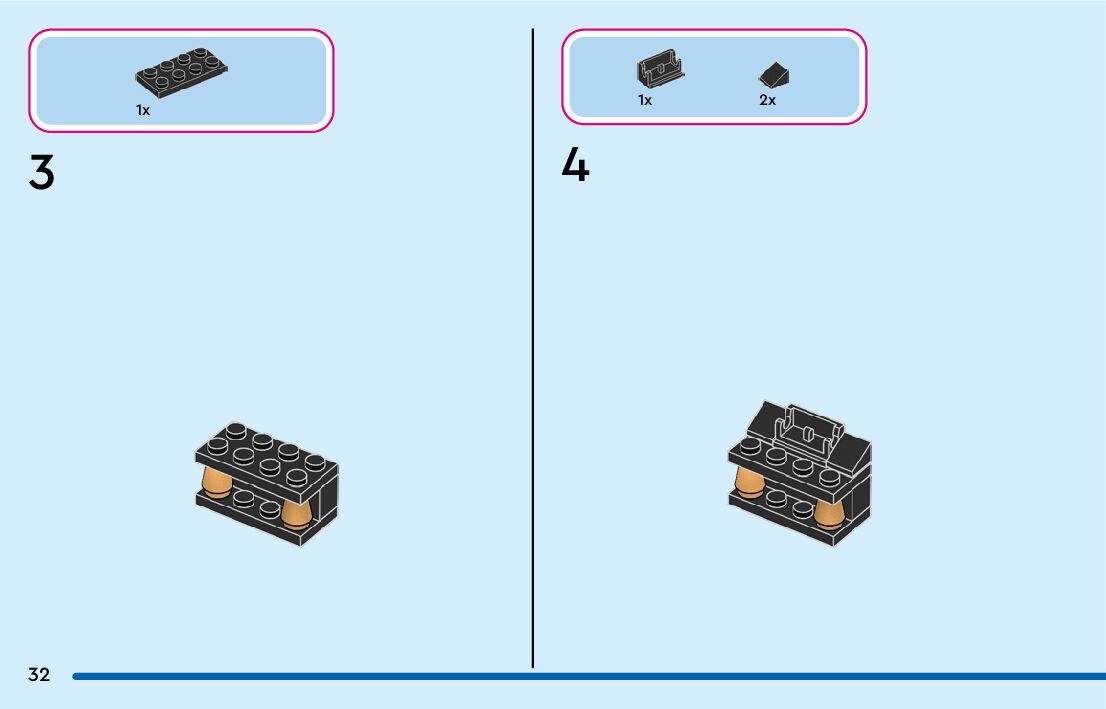 1x

3

1x

2x

4

32