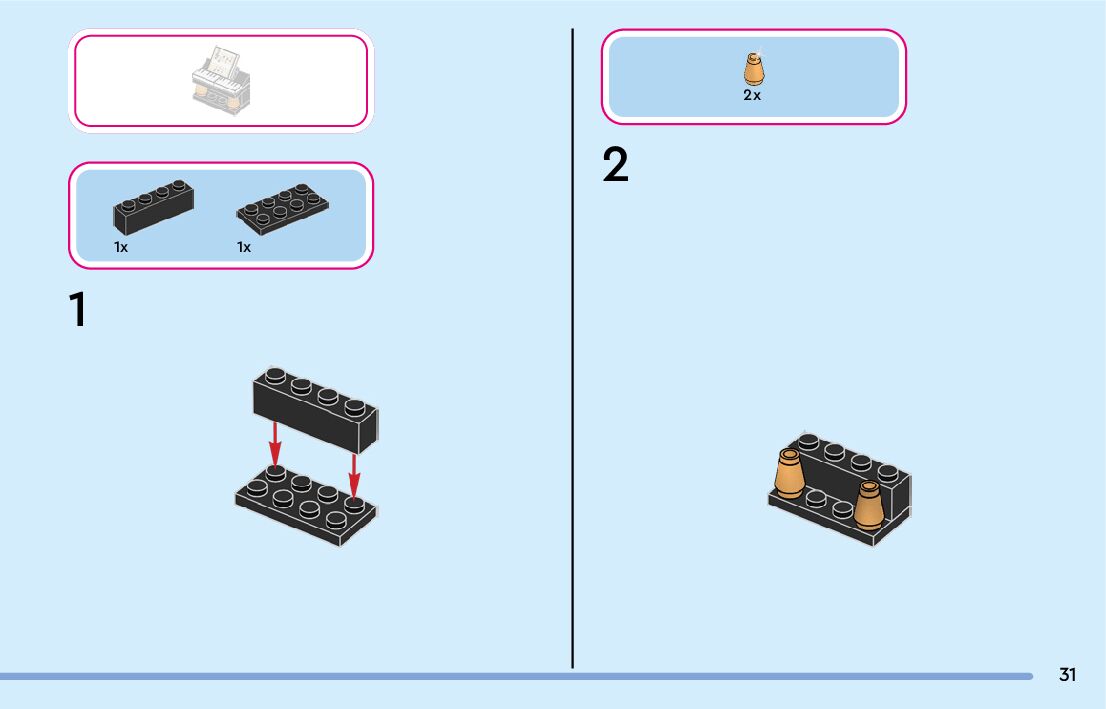 1x

1x

1

2x

2

31