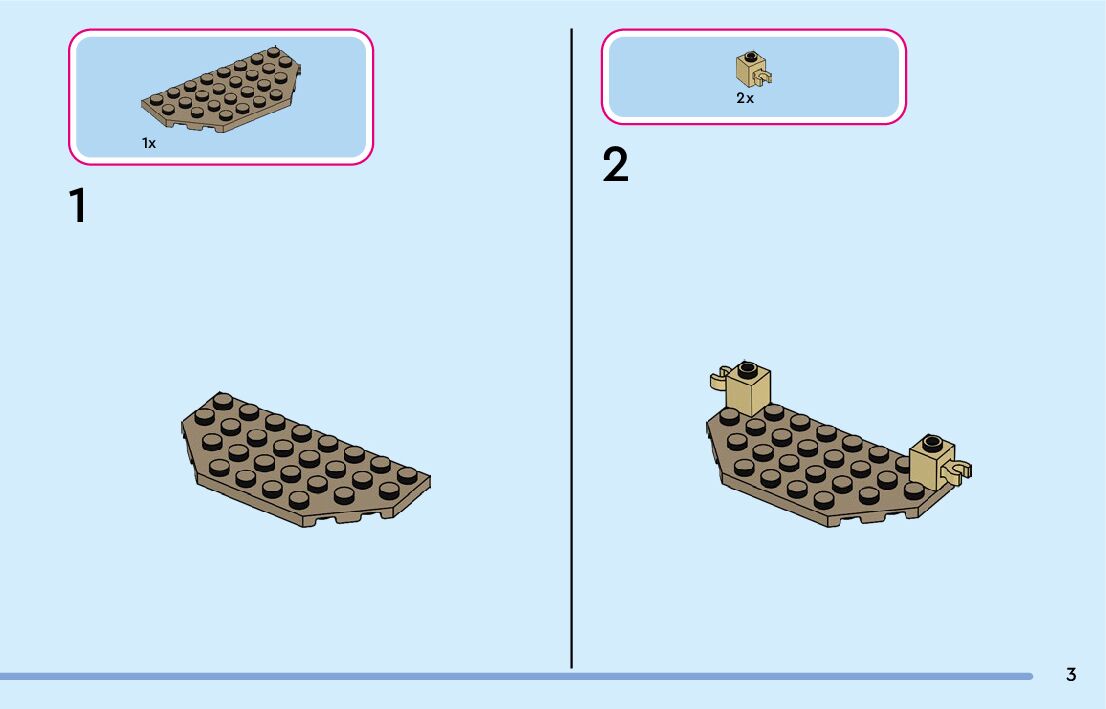 1x

1

2x

2

3