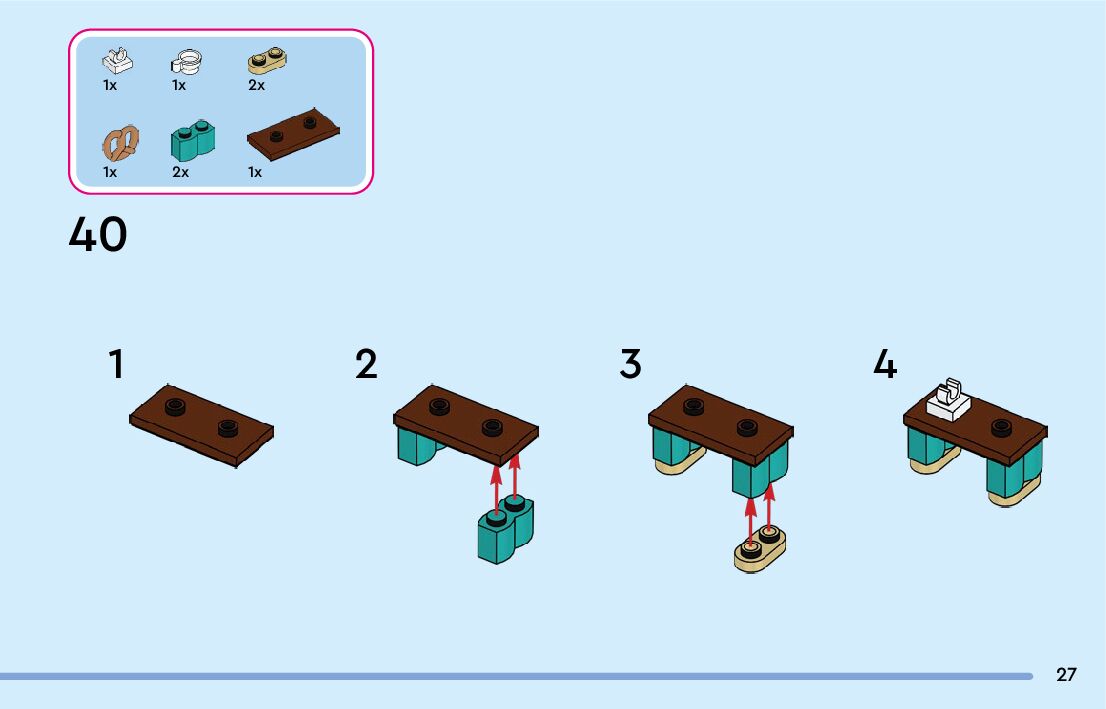 1x 1x 2x

1x 2x 1x

40

1

2

3

4

27