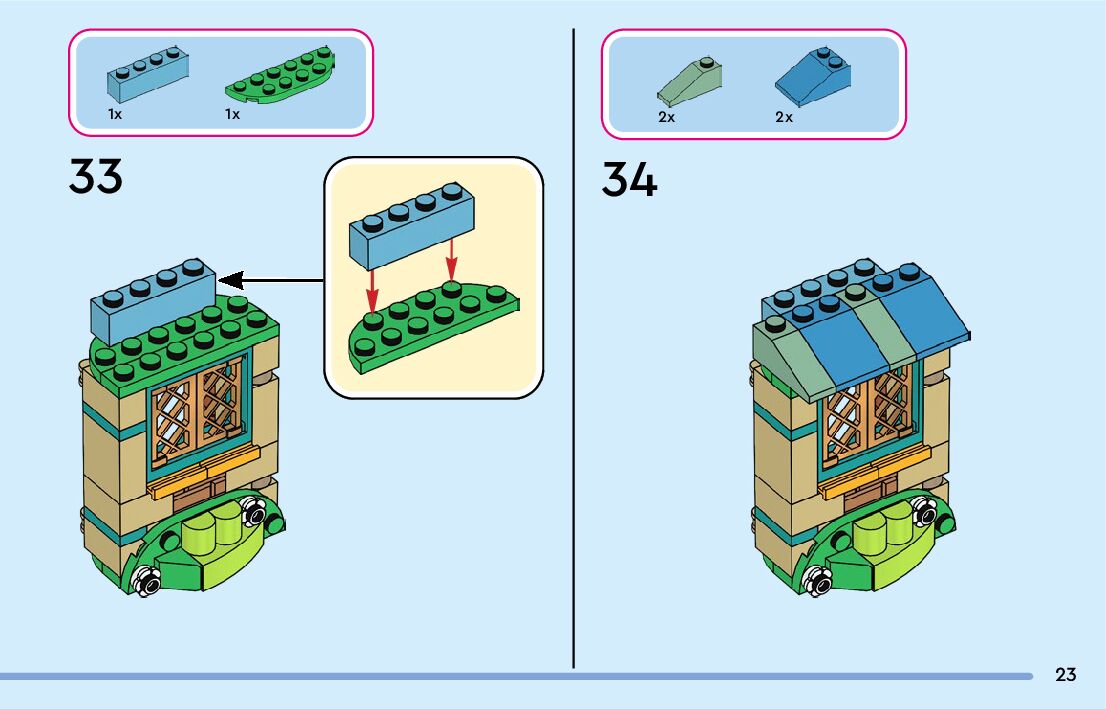 1x 1x

33

2x 2x

34

23