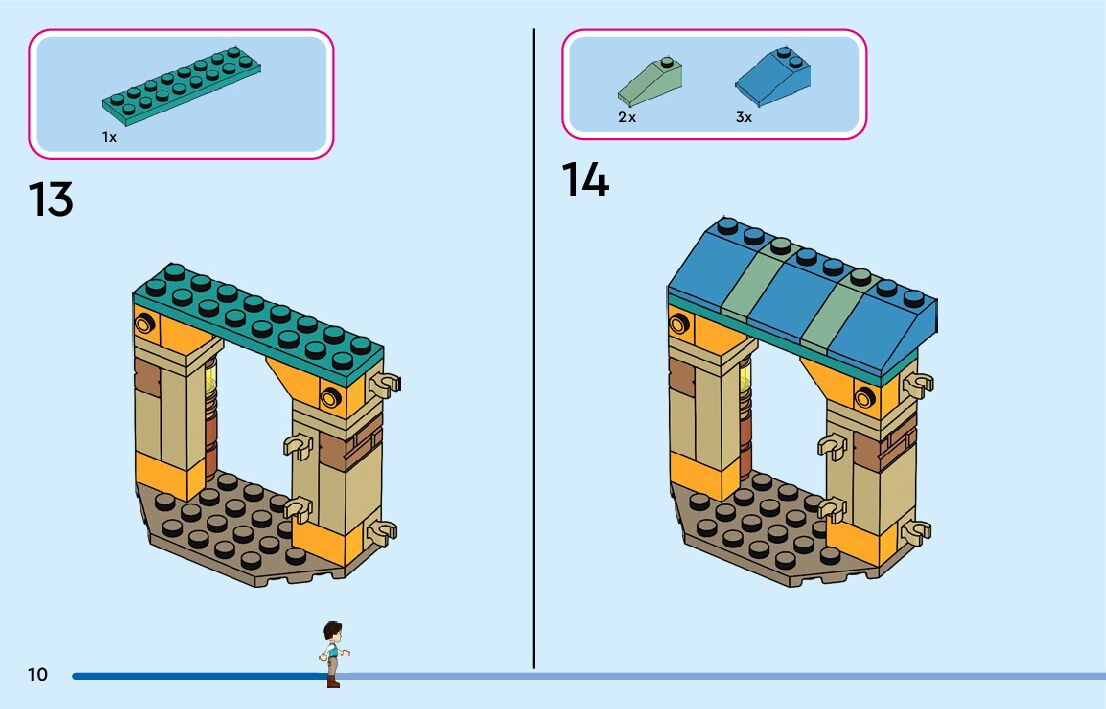 1x

13

2x

3x

14

10