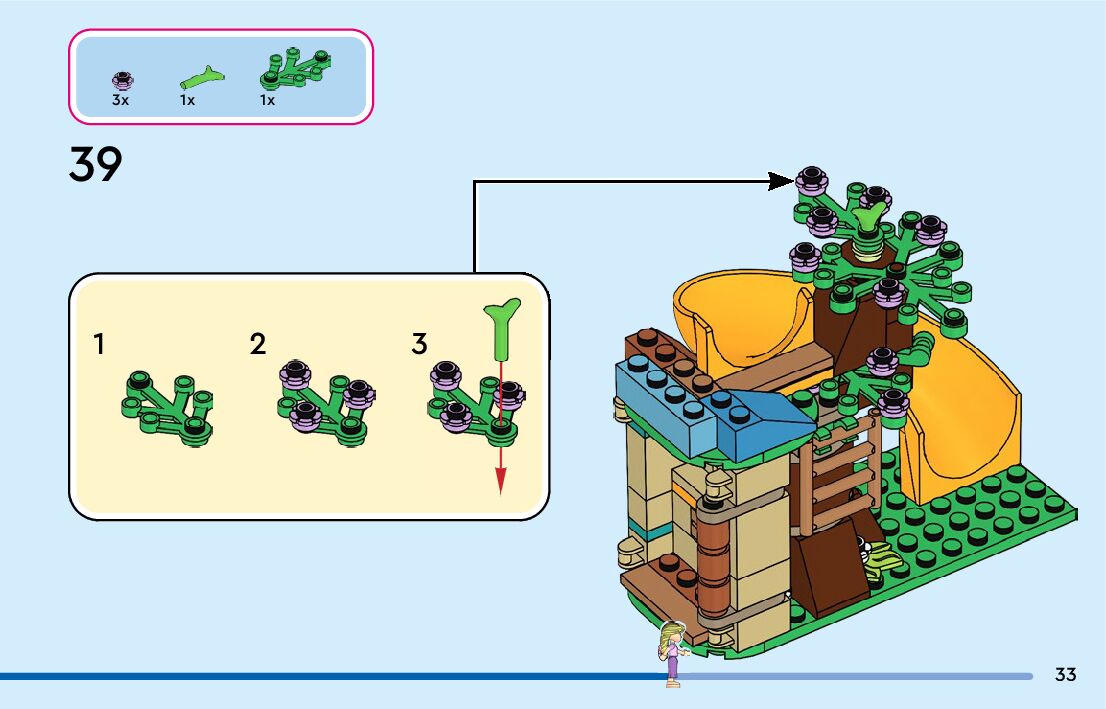 3x 1x 1x

39

1 2 3

33