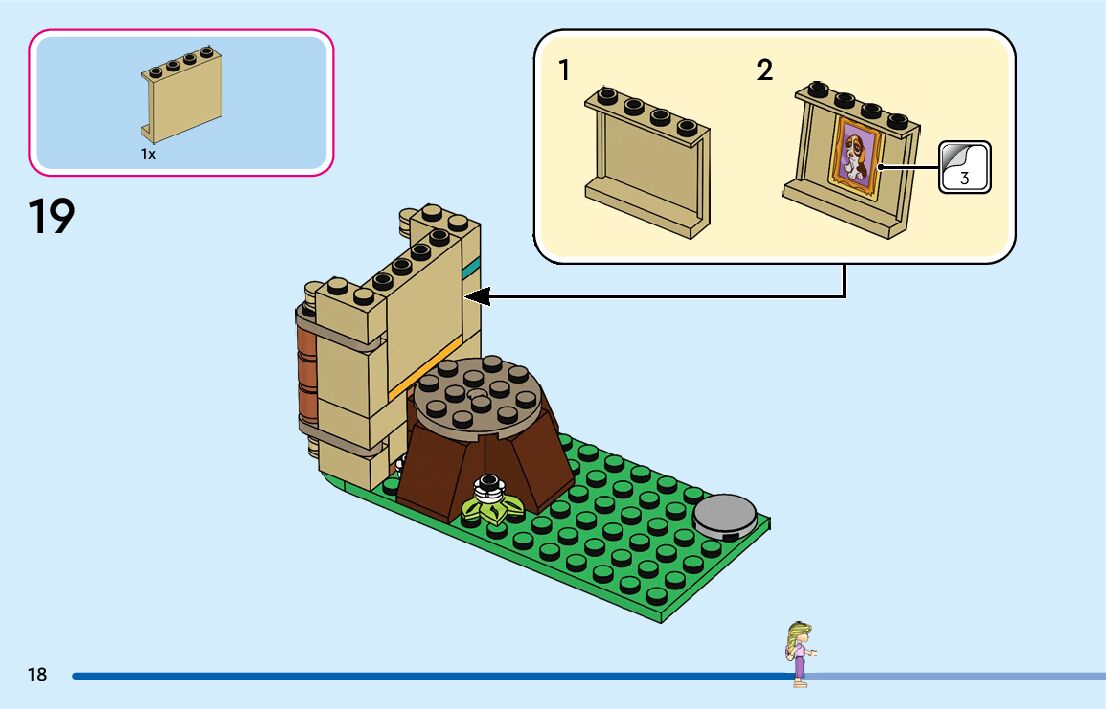 1x

19

1

2

3

18