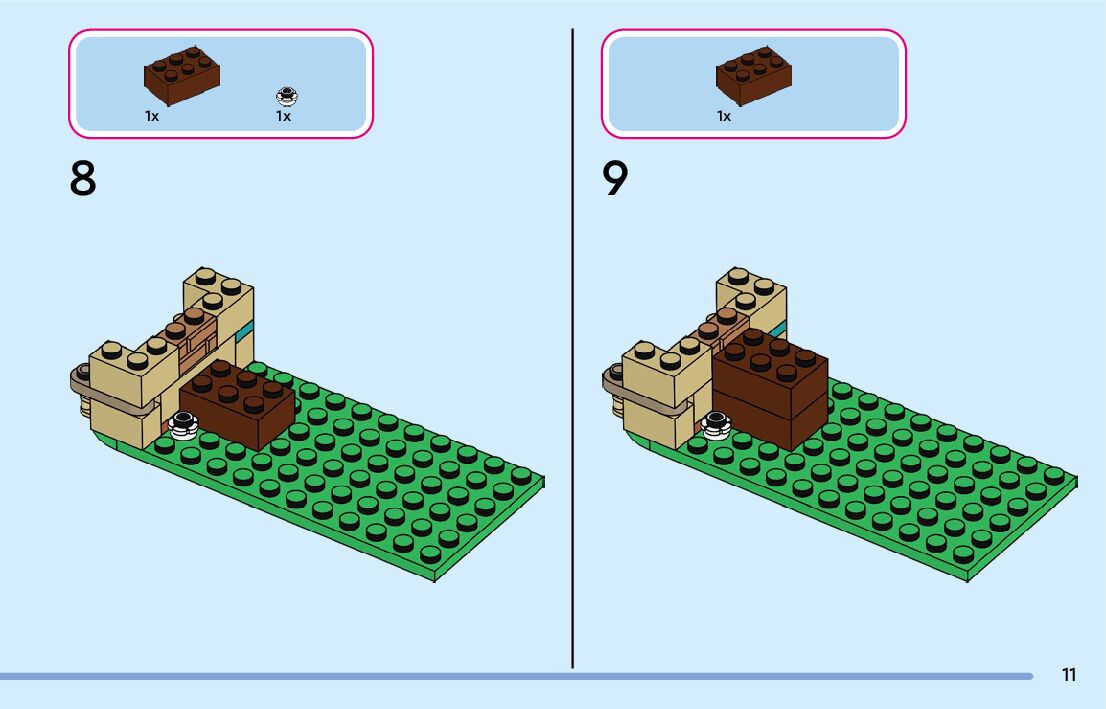 1x 1x

8

1x

9

11