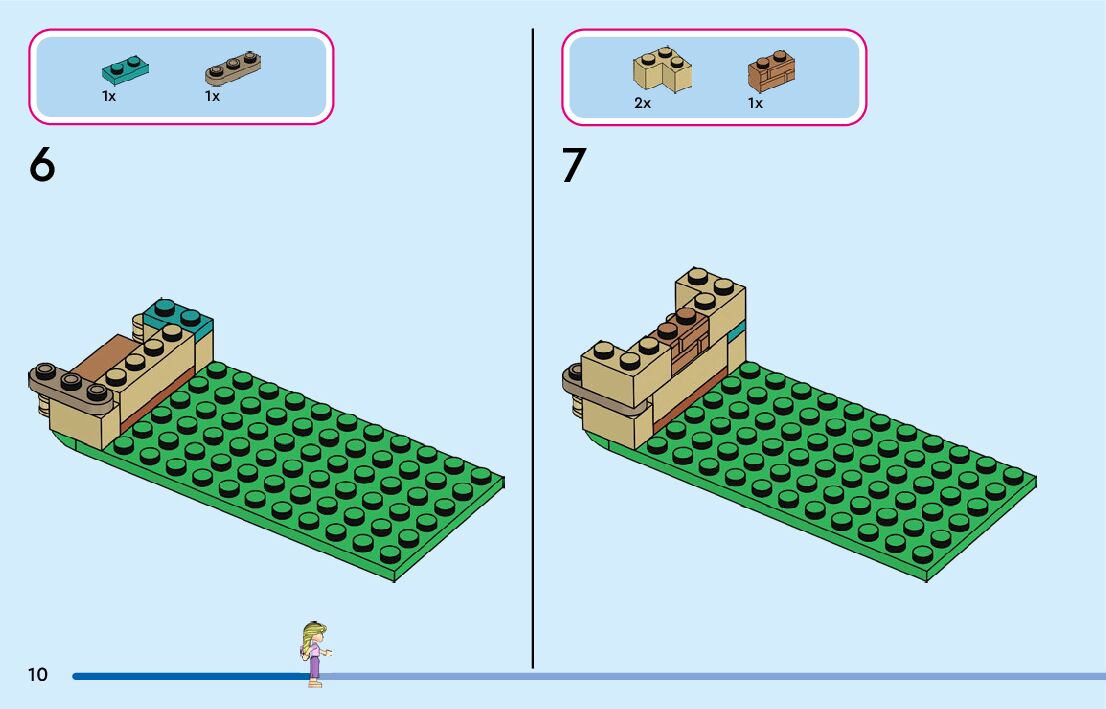 1x 1x

6

2x 1x

7

10