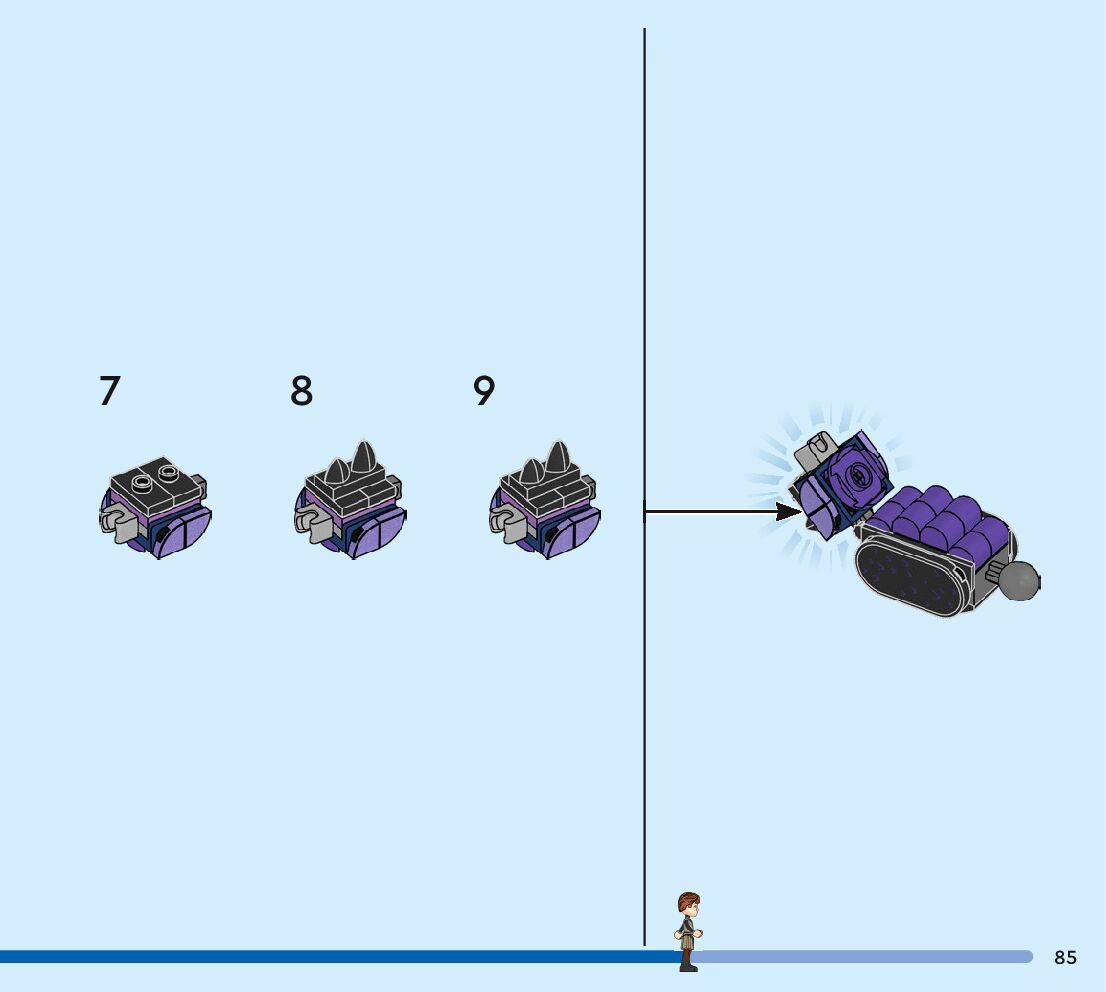 7

8

9

85