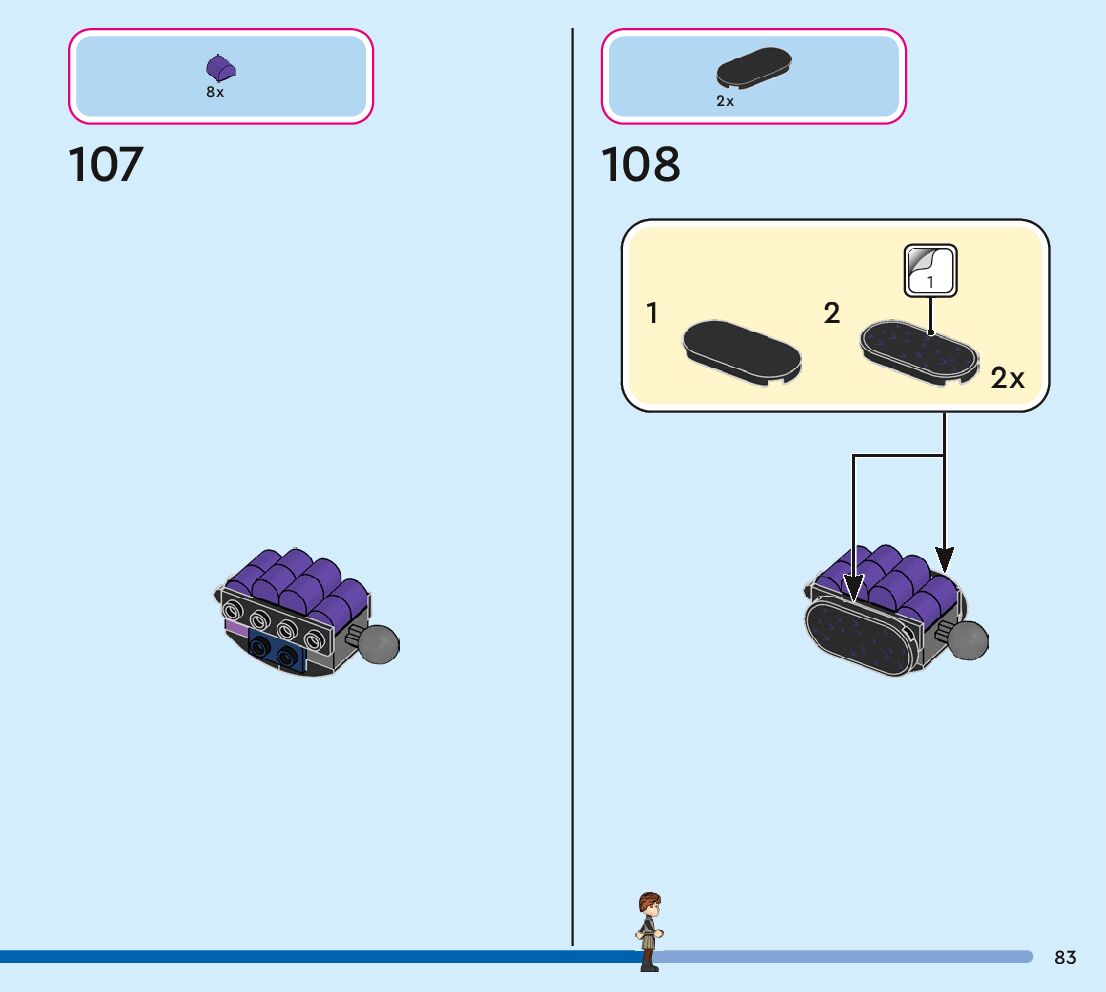 8x

107

2x

108

1

1

2

2x

83