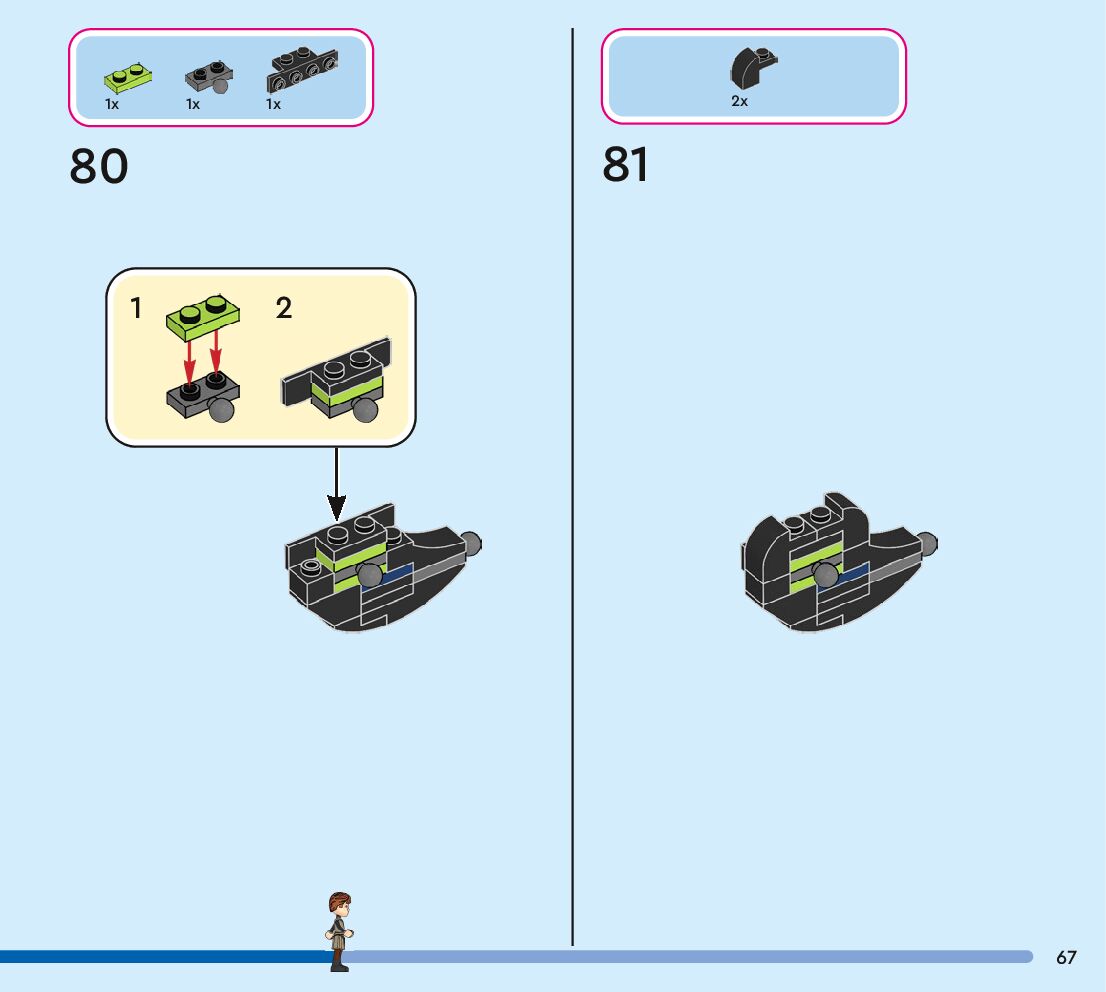 1x 1x 1x

80

1 2

2x

81

67