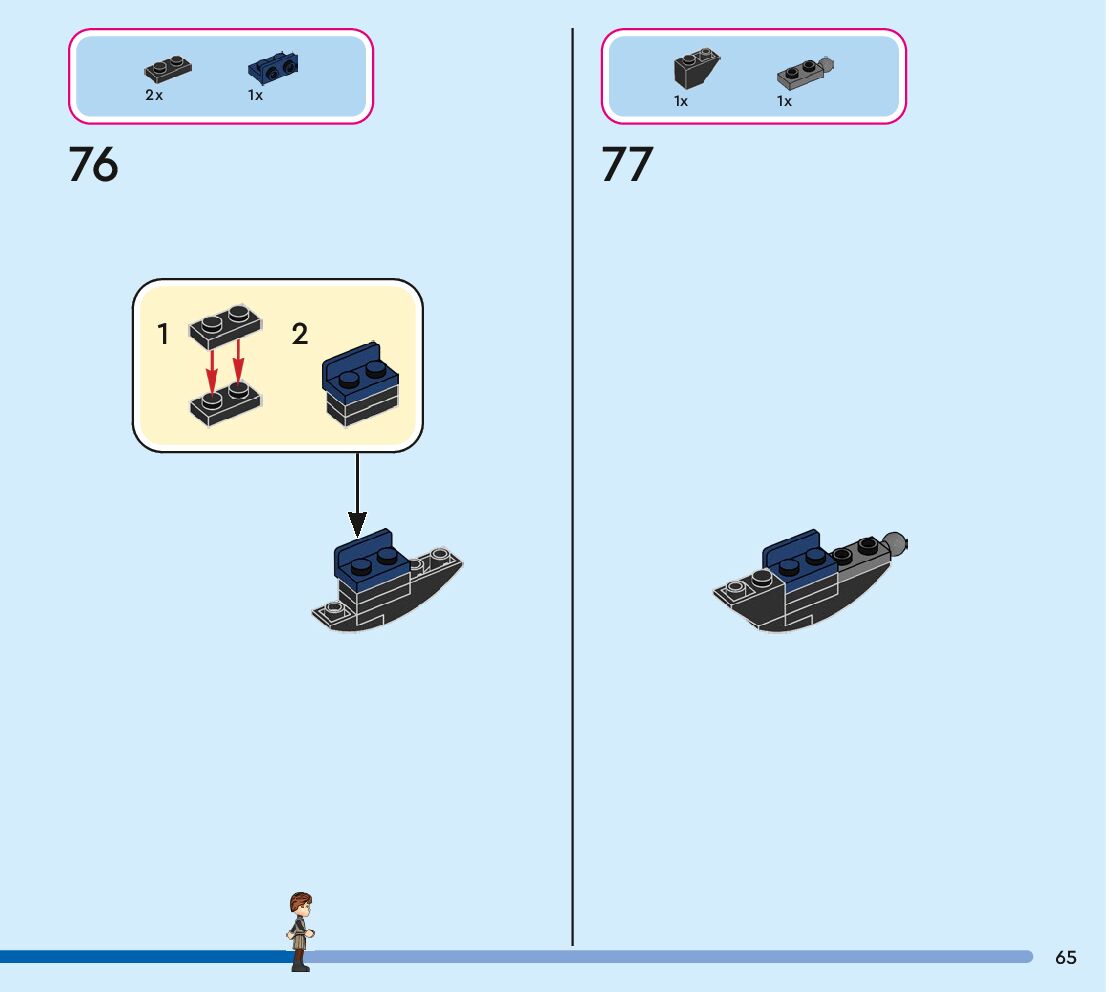 2x 1x

76

1 2

1x 1x

77

65