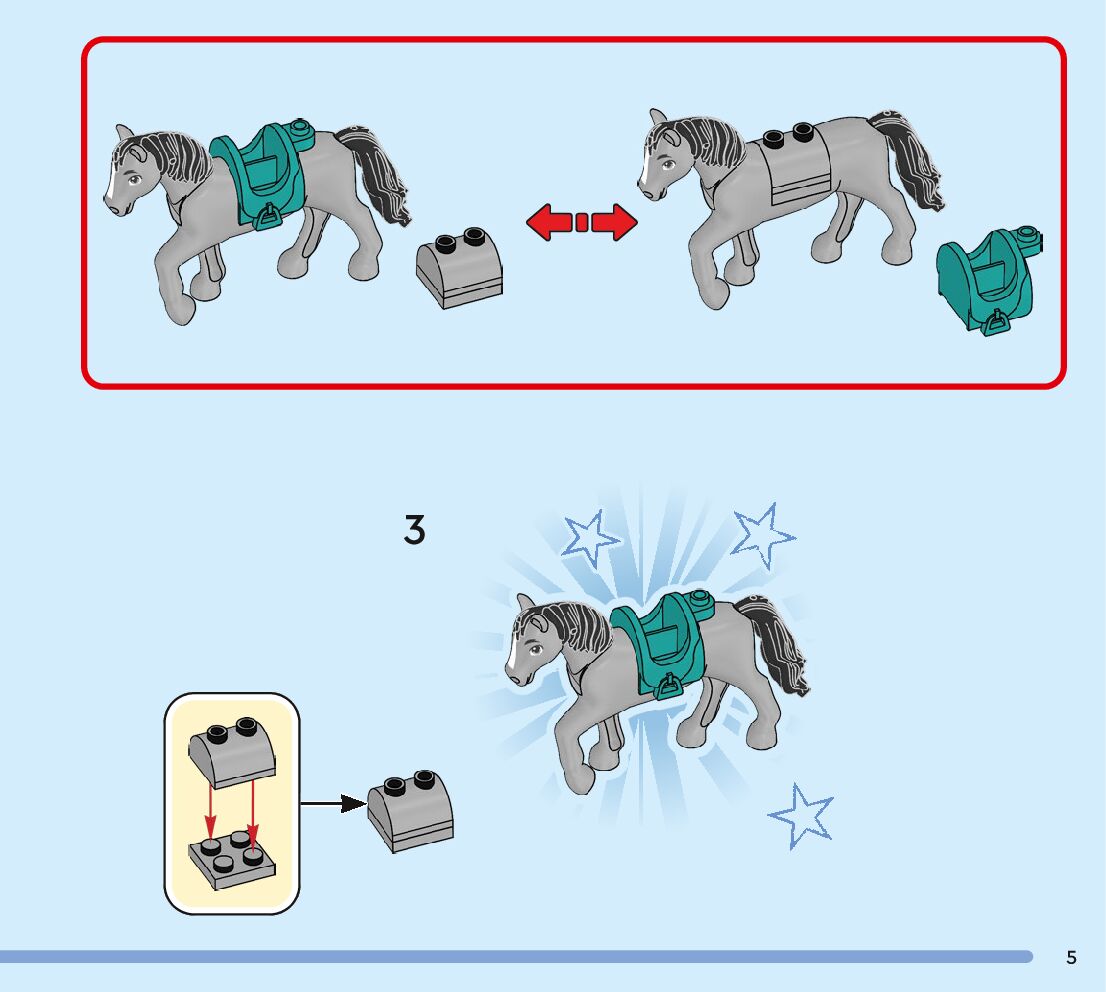 3

5