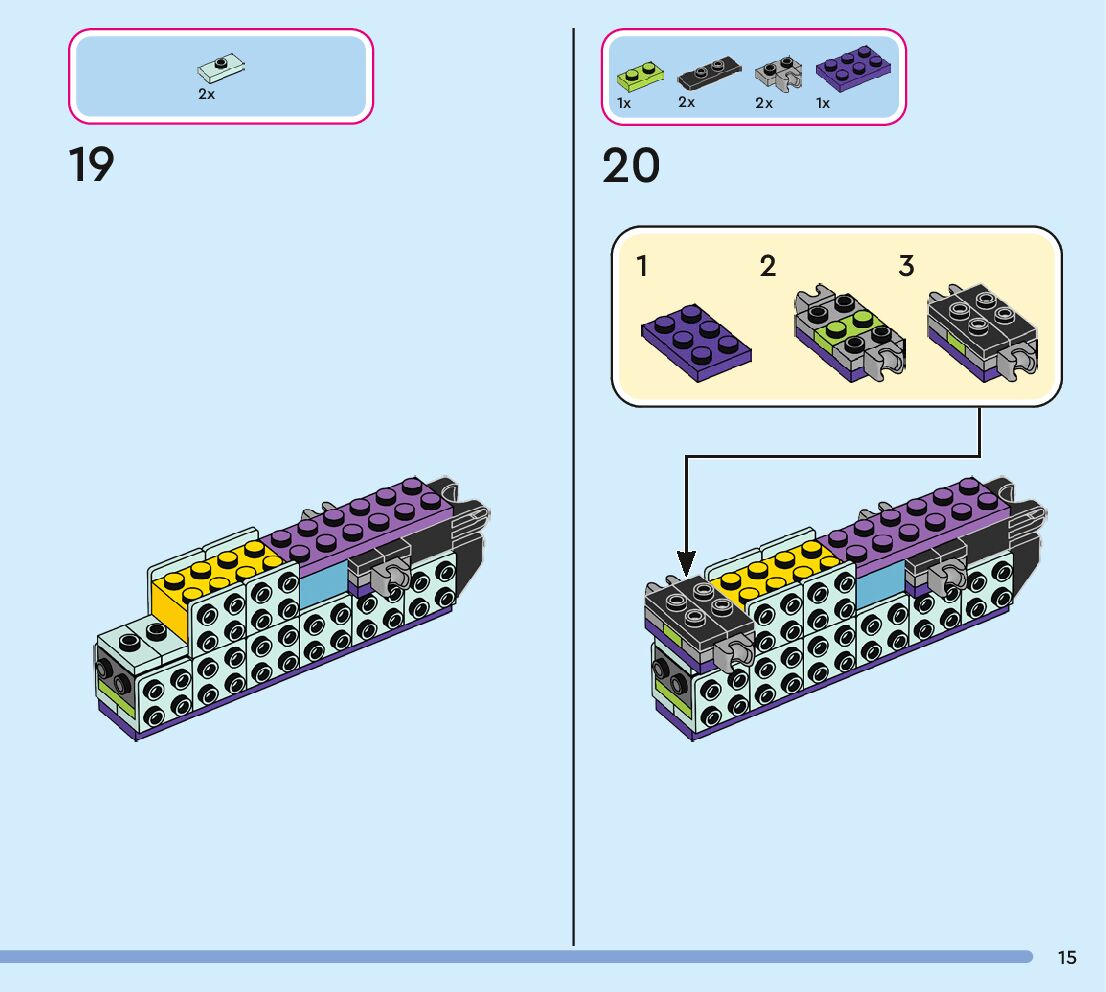 2x

19

1x 2x 2x 1x

20

1 2 3

15