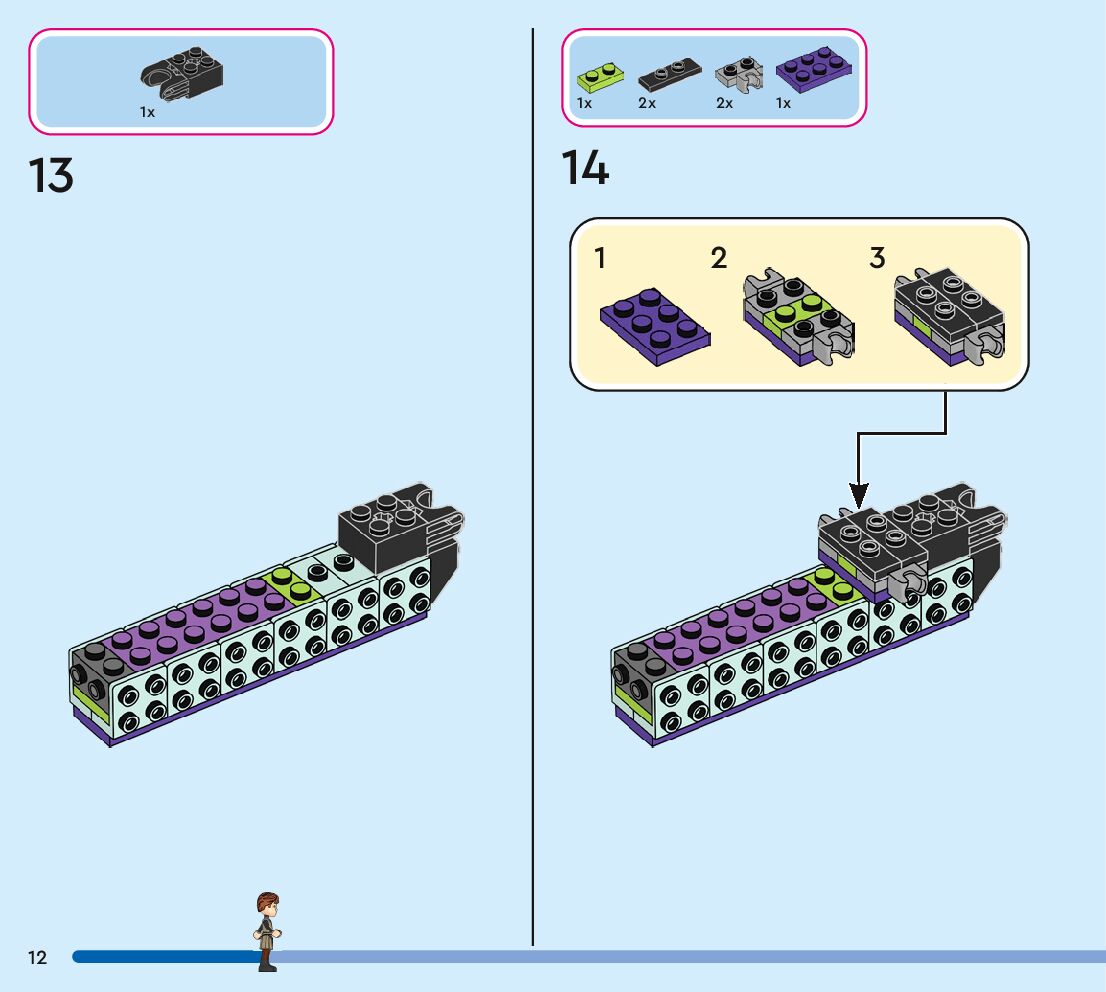 1x

13

1x 2x 2x 1x

14

1 2 3

12