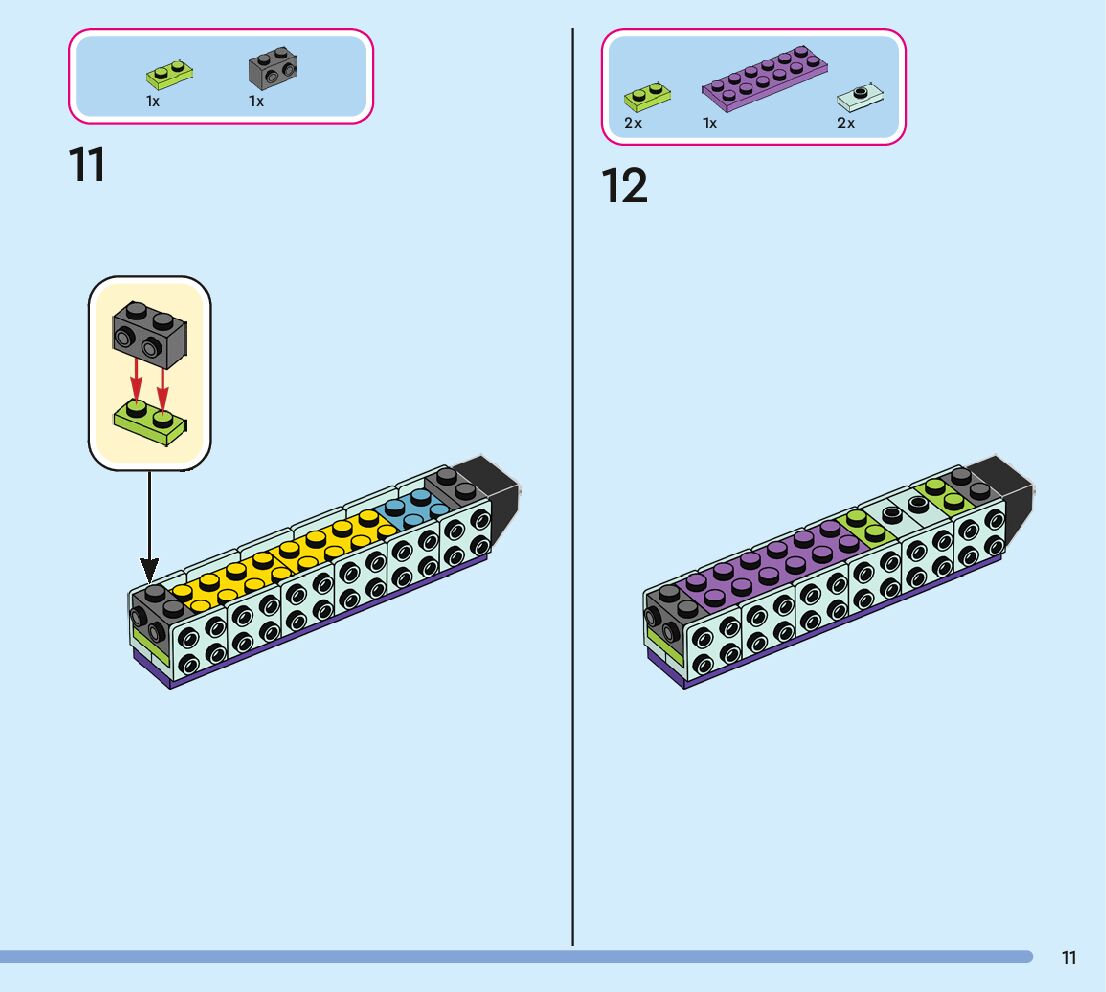 1x 1x

11

2x 1x 2x

12

11