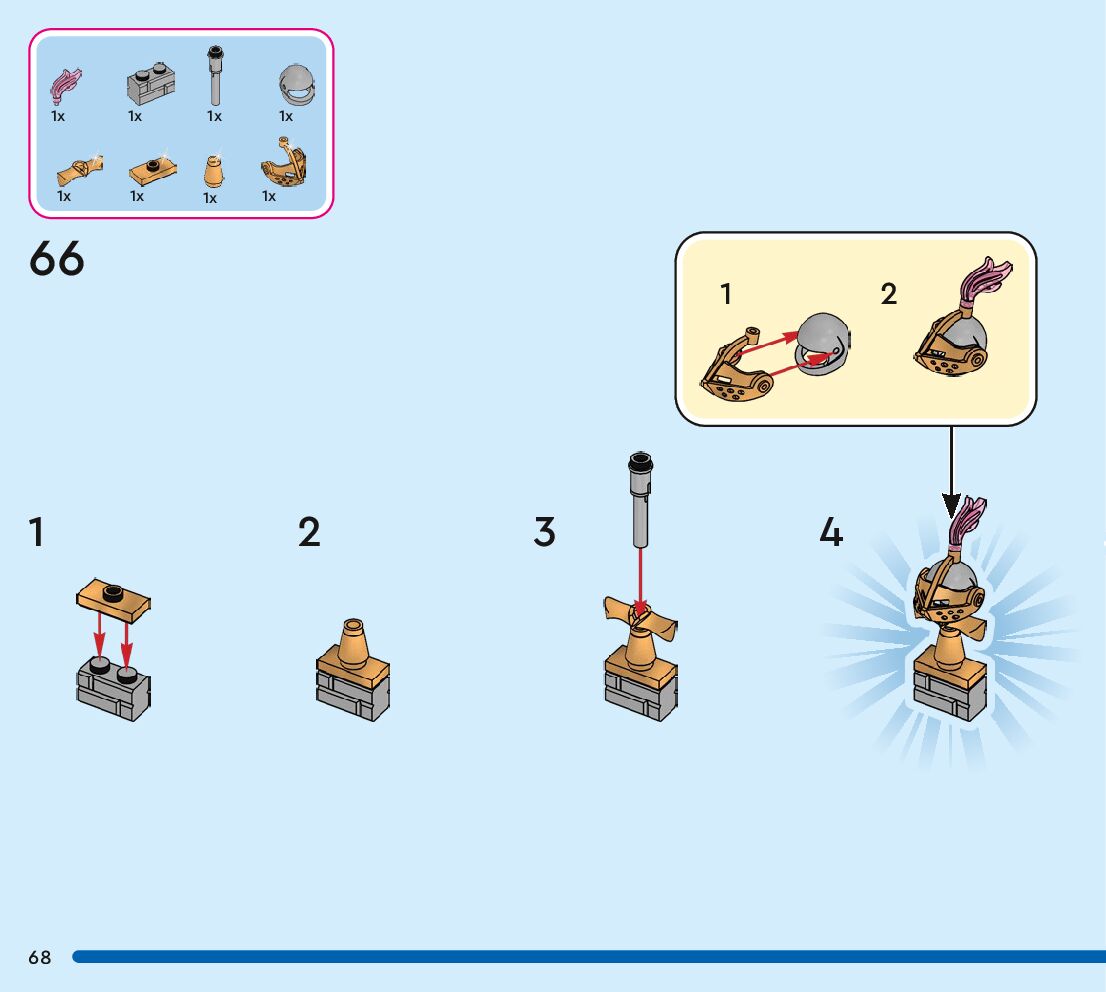 1x 1x 1x 1x
1x 1x 1x 1x

66

1 2

1

2

3

4

68