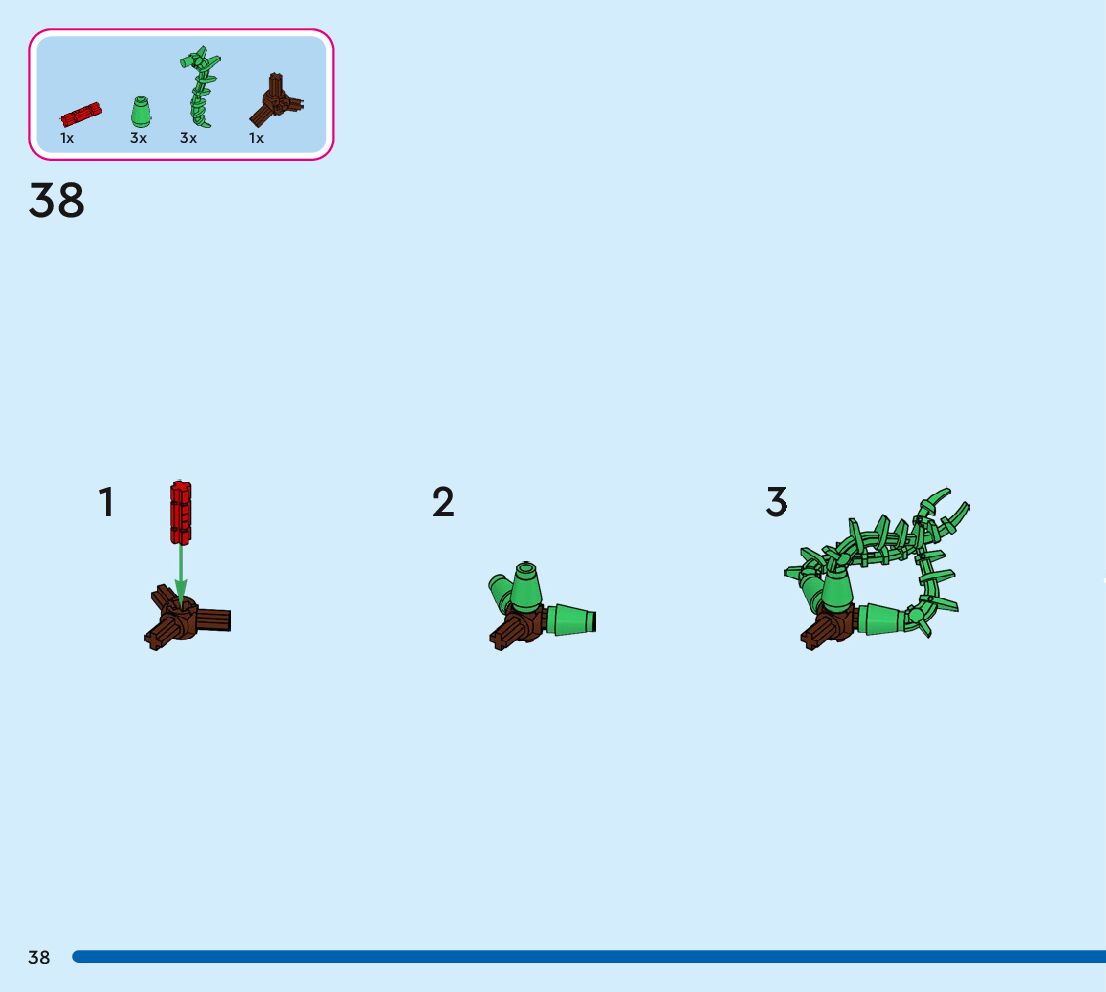 1x 3x 3x 1x

38

1

2

3

38