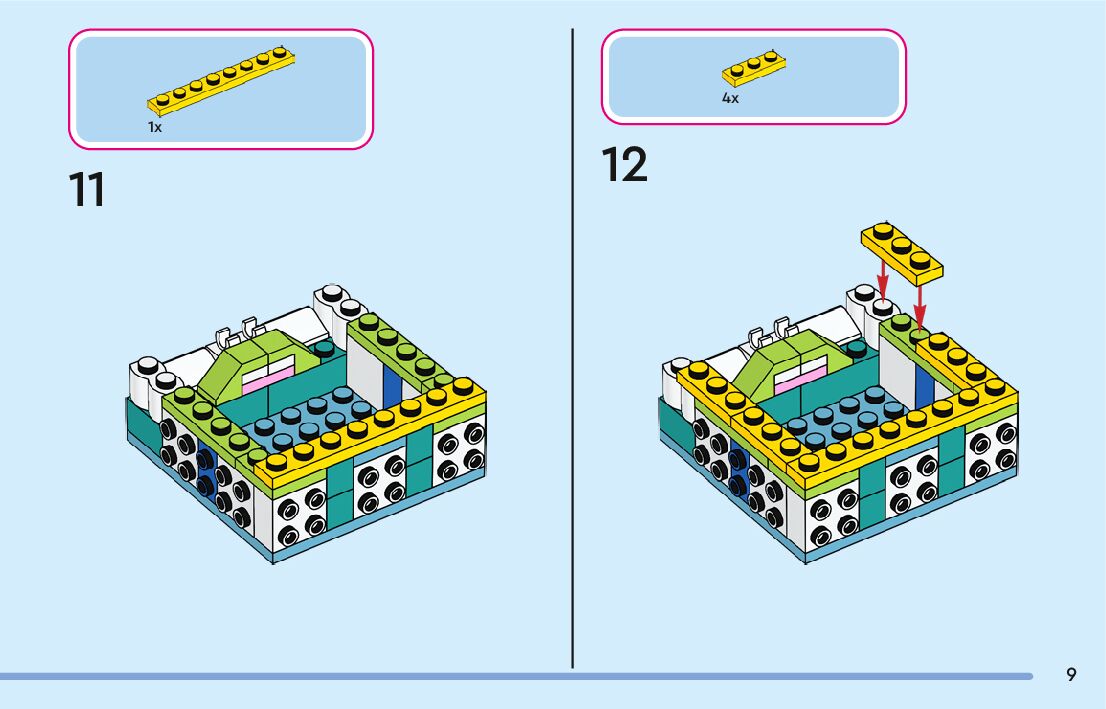 1x

11

4x

12

9