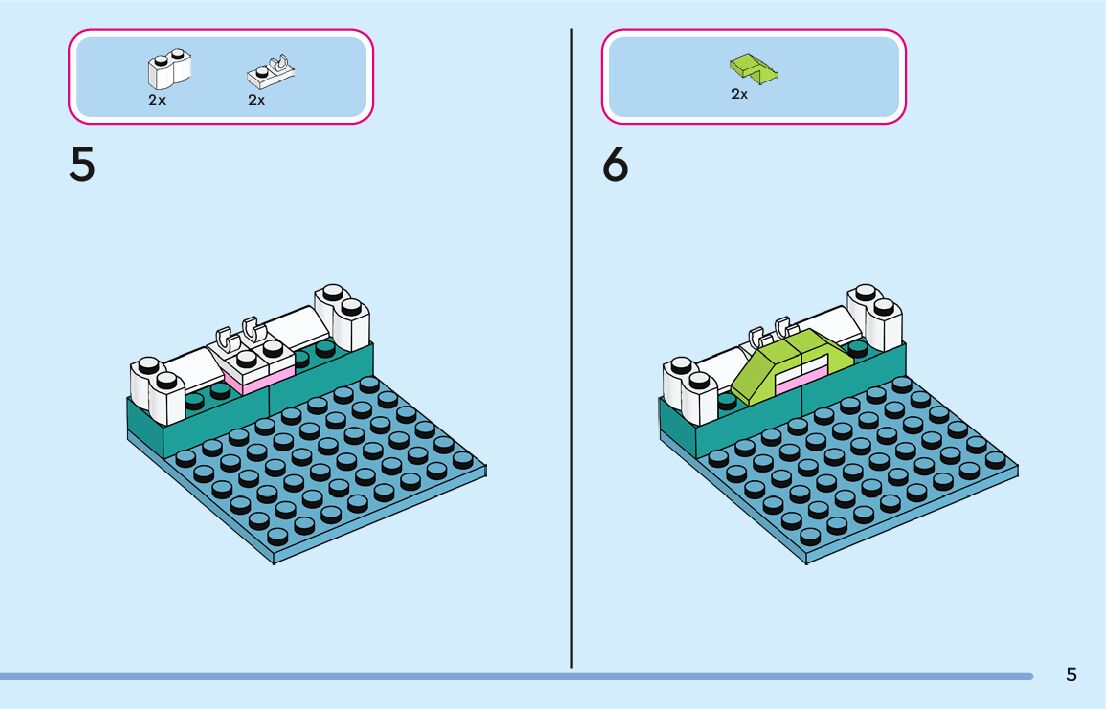 2x 2x

5

2x

6

5