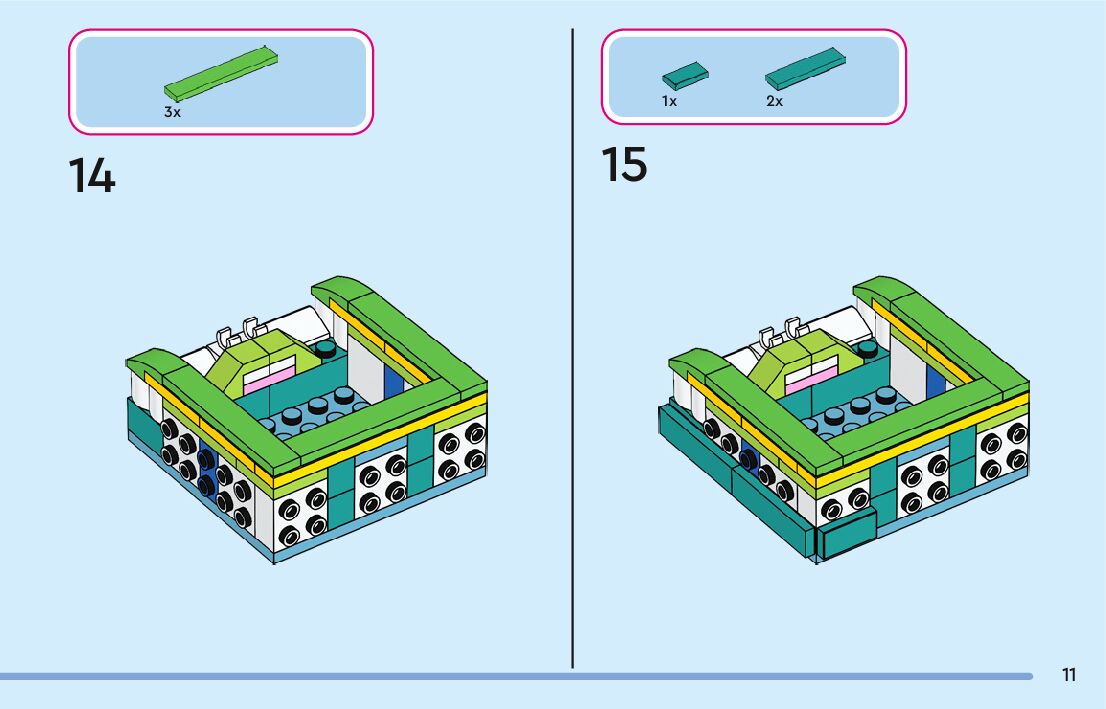 3x

14

1x 2x

15

11