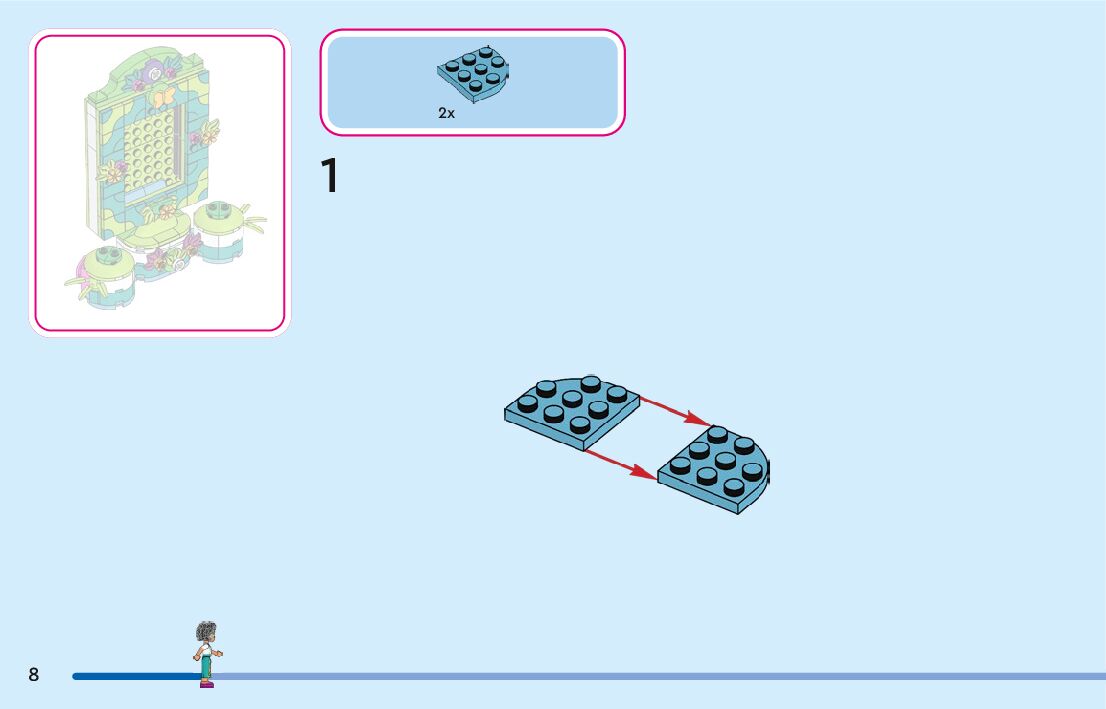 2x

1

8