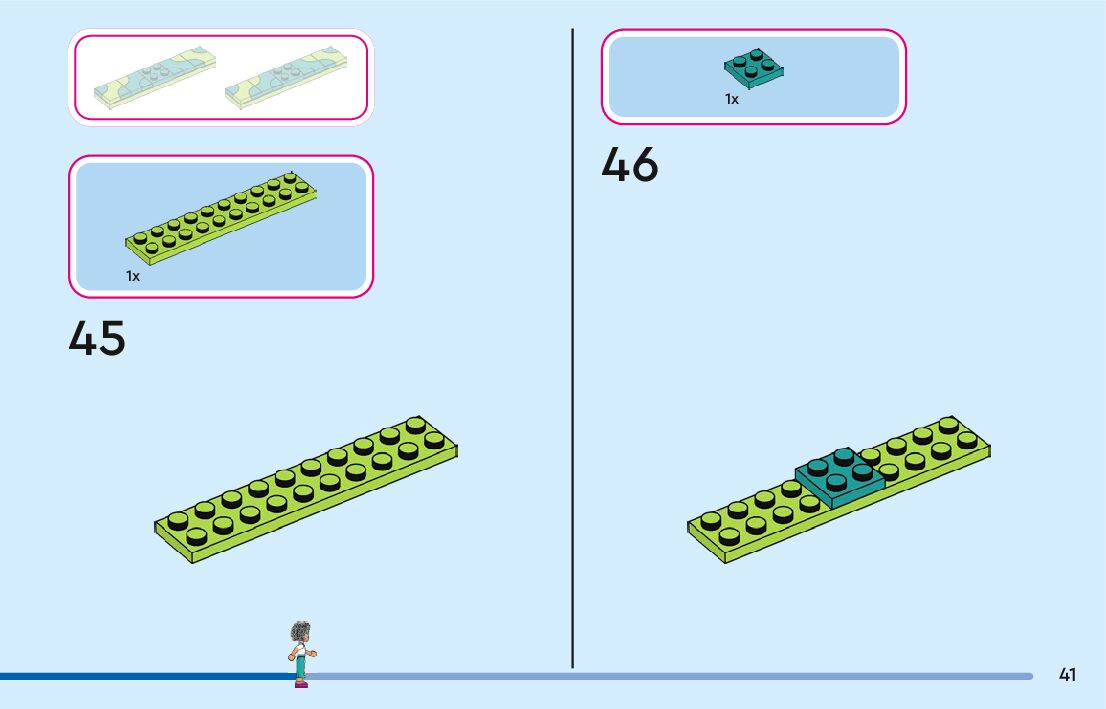 1x

45

1x

46

41