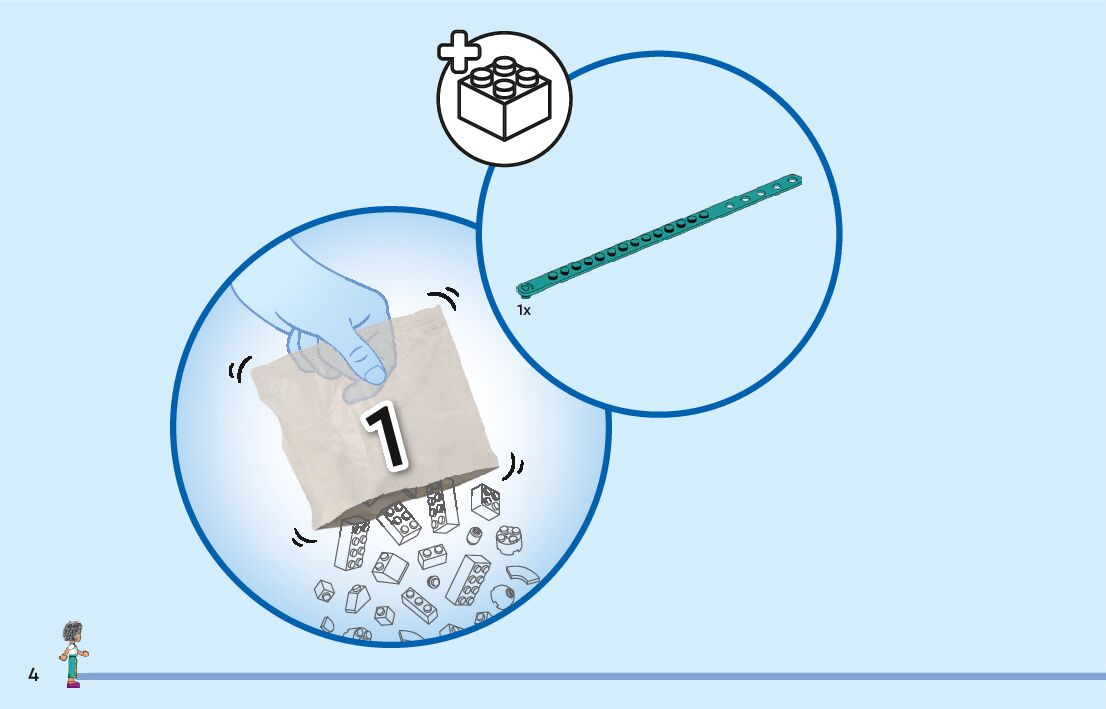 1x

1

4