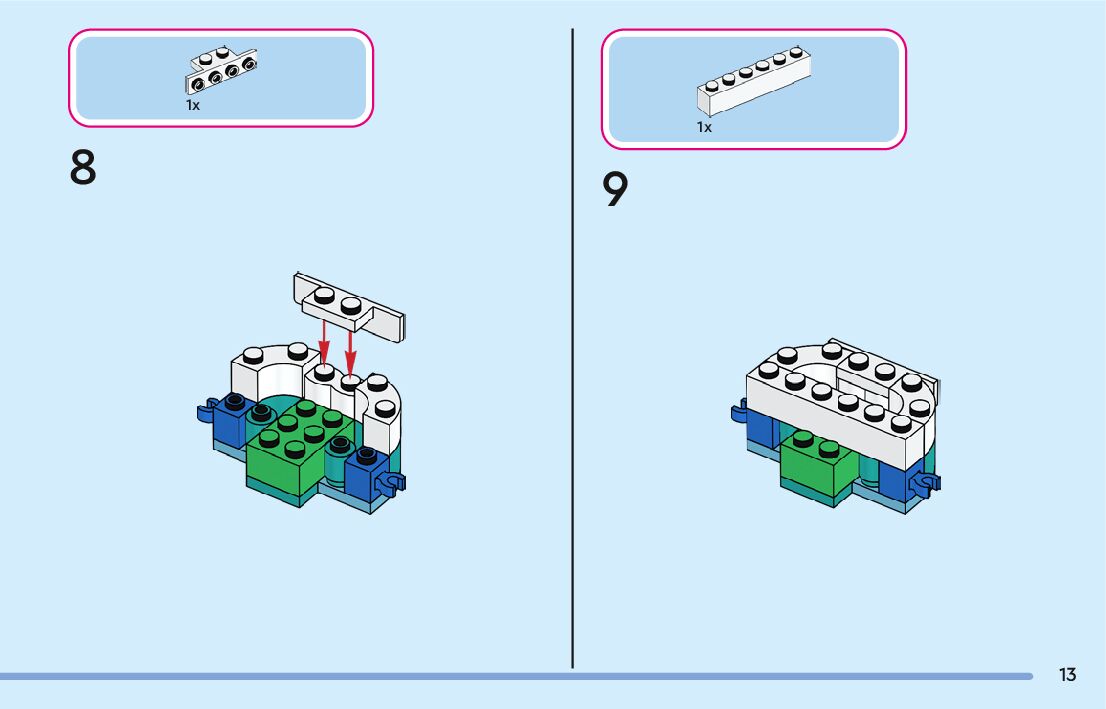 1x

8

1x

9

13