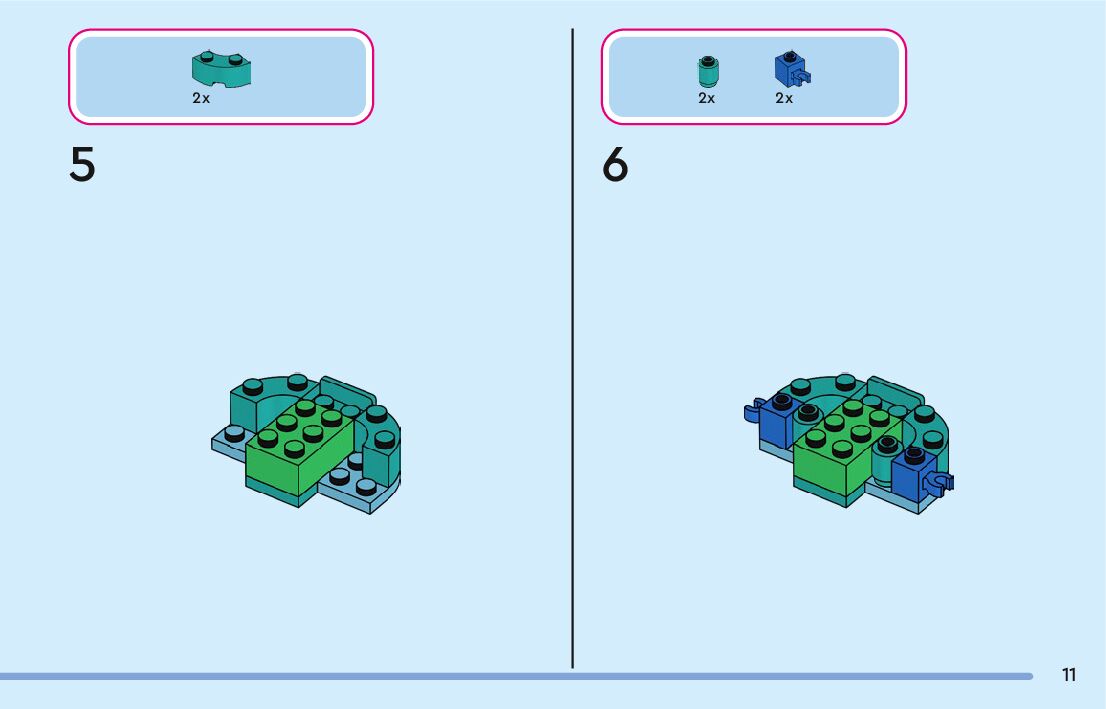 2x

5

2x 2x

6

11