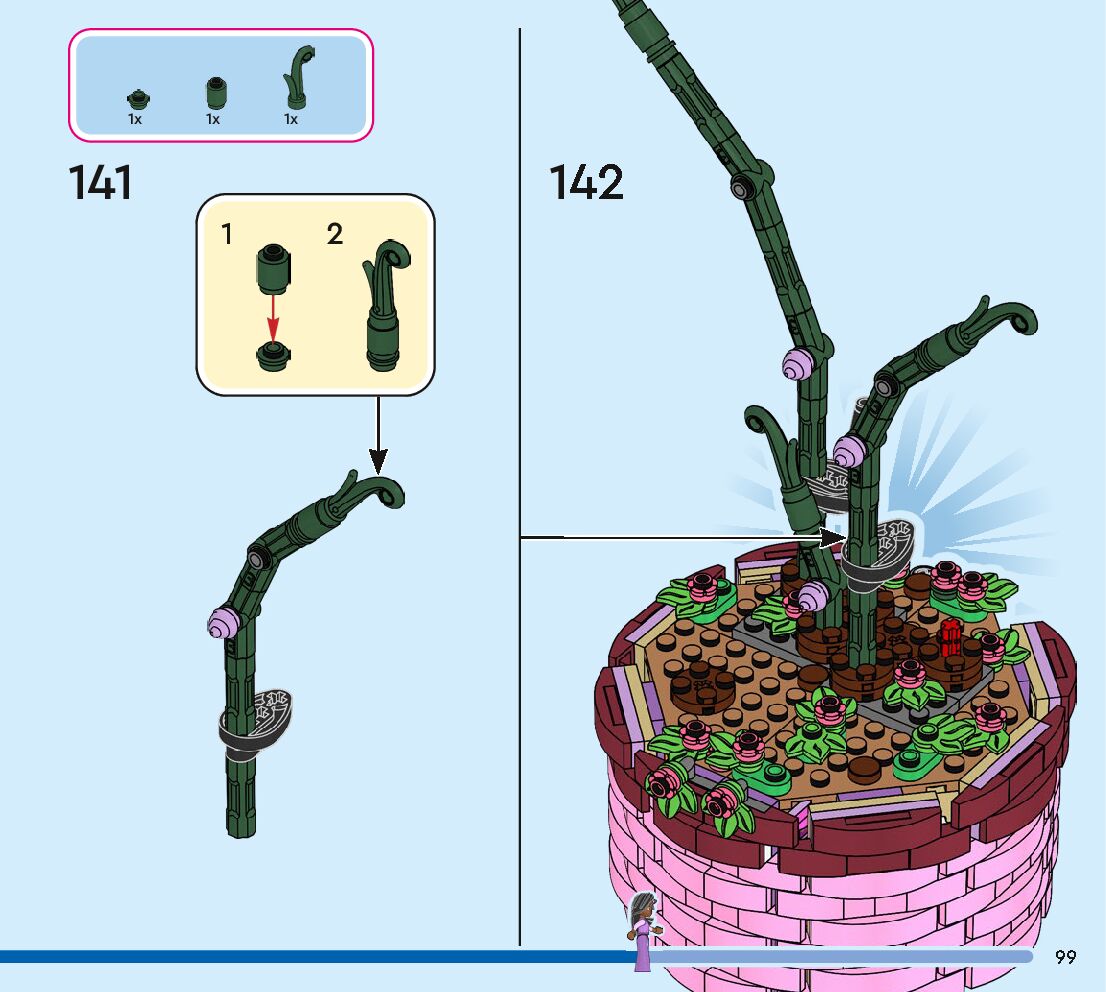 1x 1x 1x

141

1 2

142

99