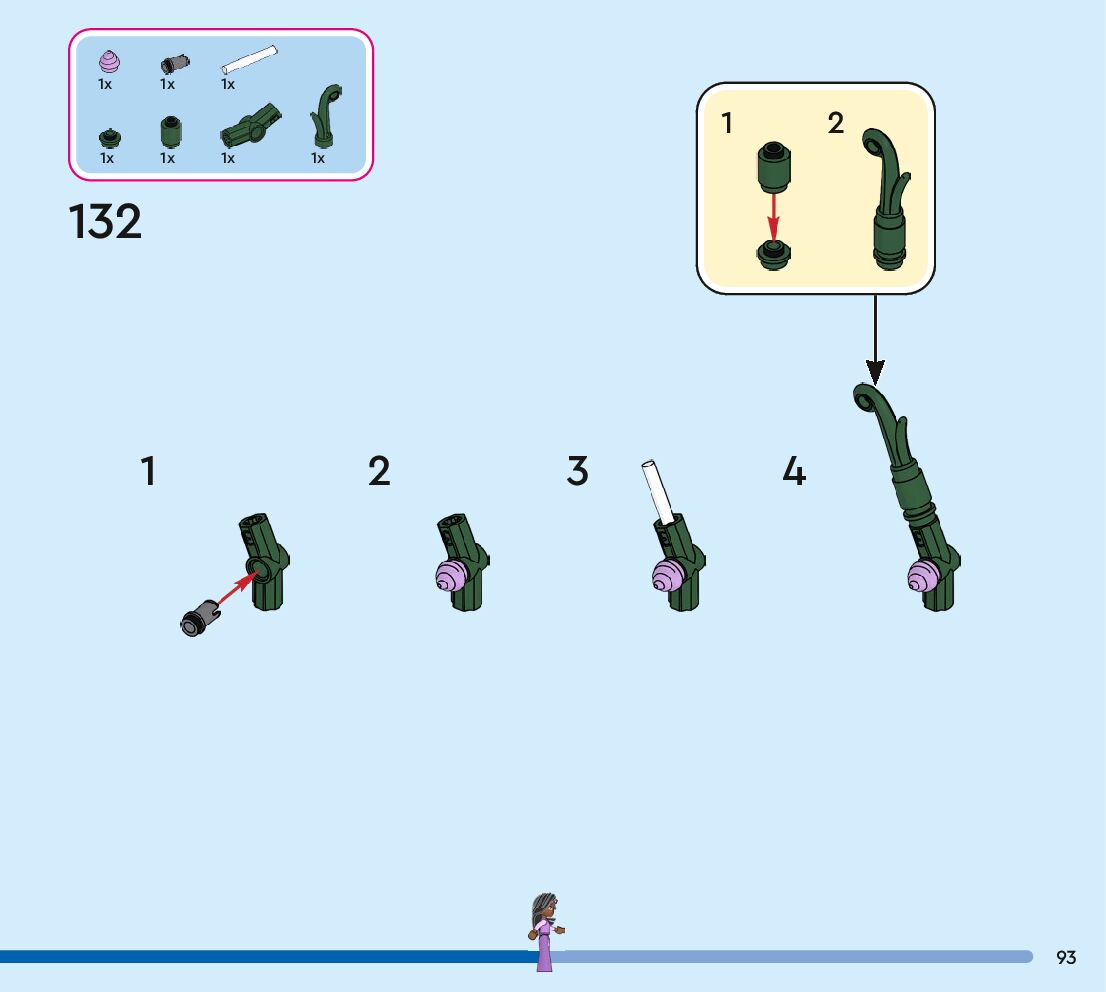 1x 1x 1x

1x 1x 1x 1x

132

1 2

1

2

3

4

93