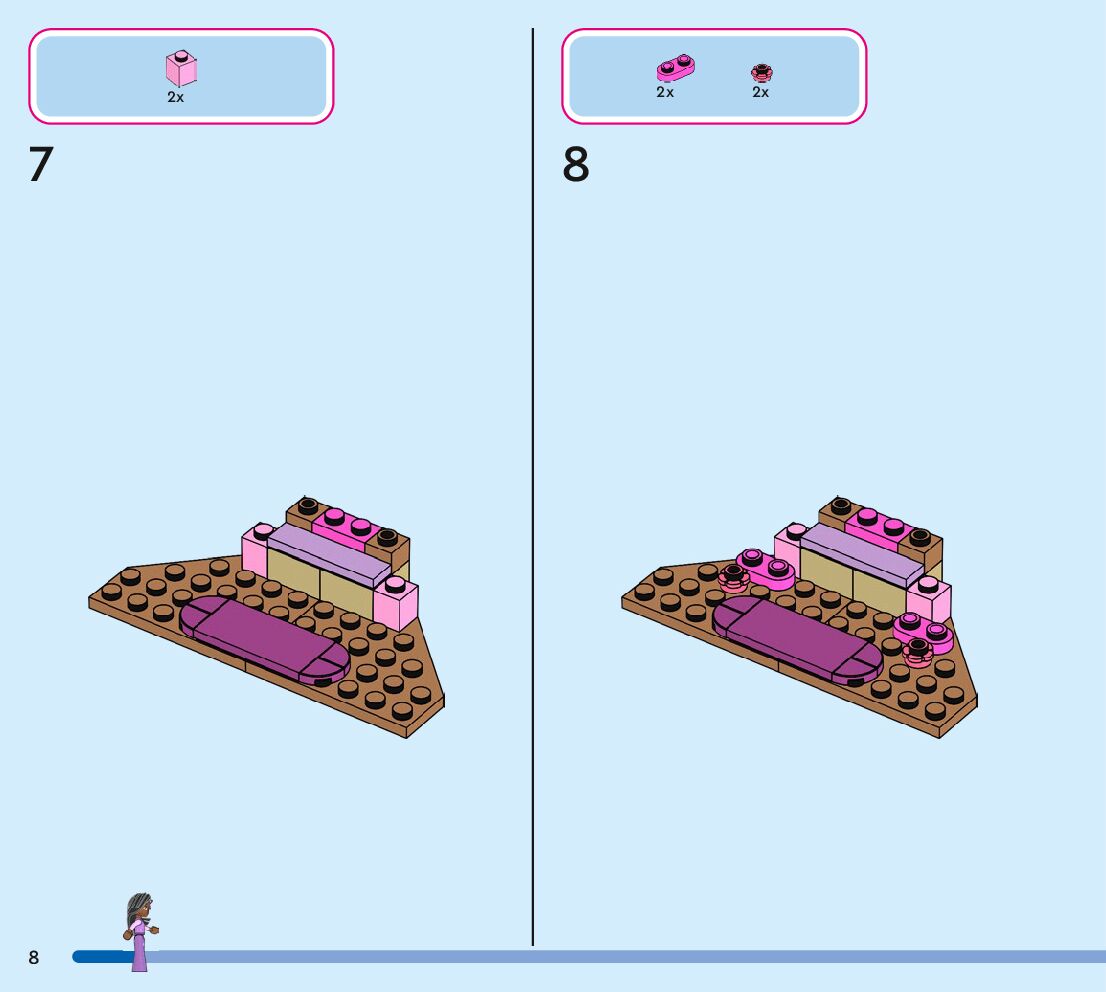 2x

7

2x 2x

8

8