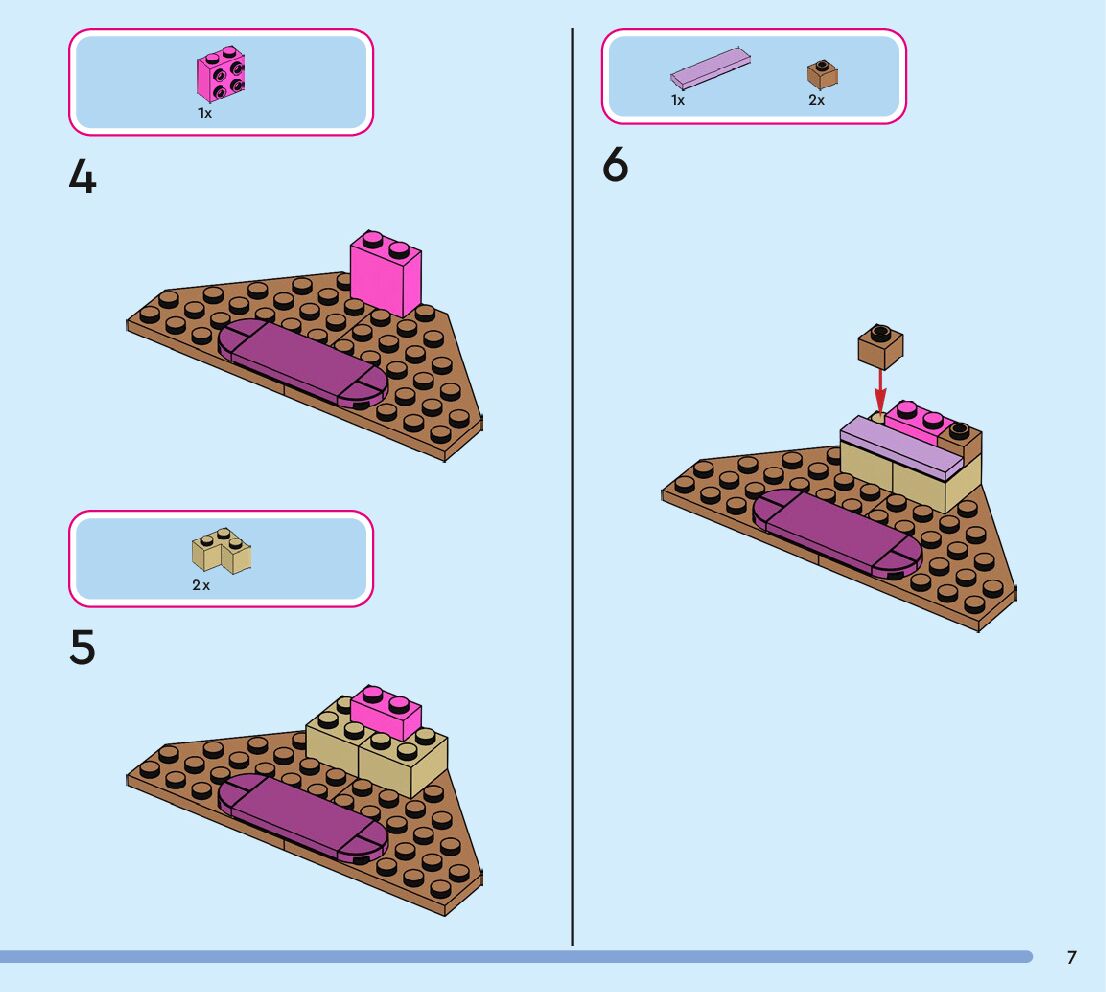 1x

4

2x

5

1x 2x

6

7