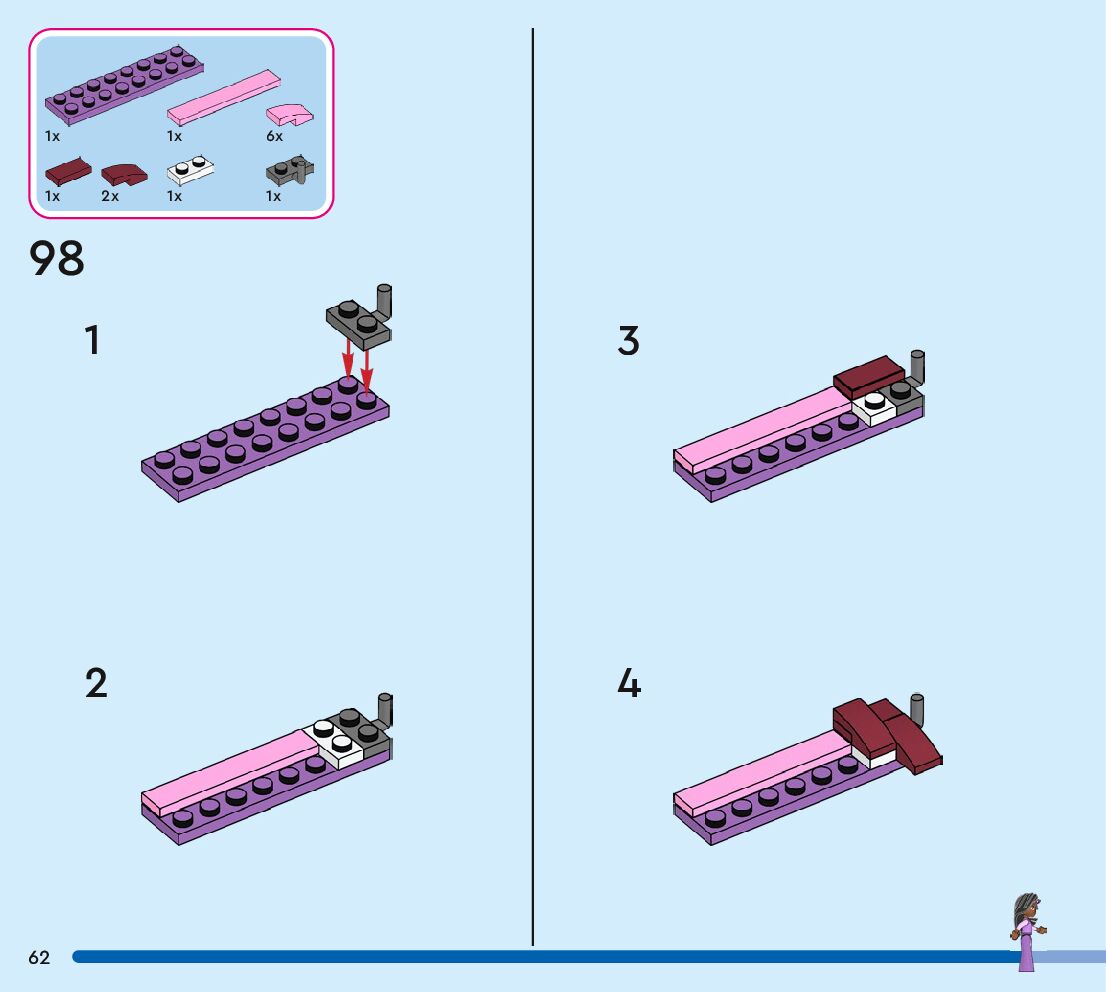 1x
1x
6x
1x
2x
1x
1x

98

1

2

3

4

62