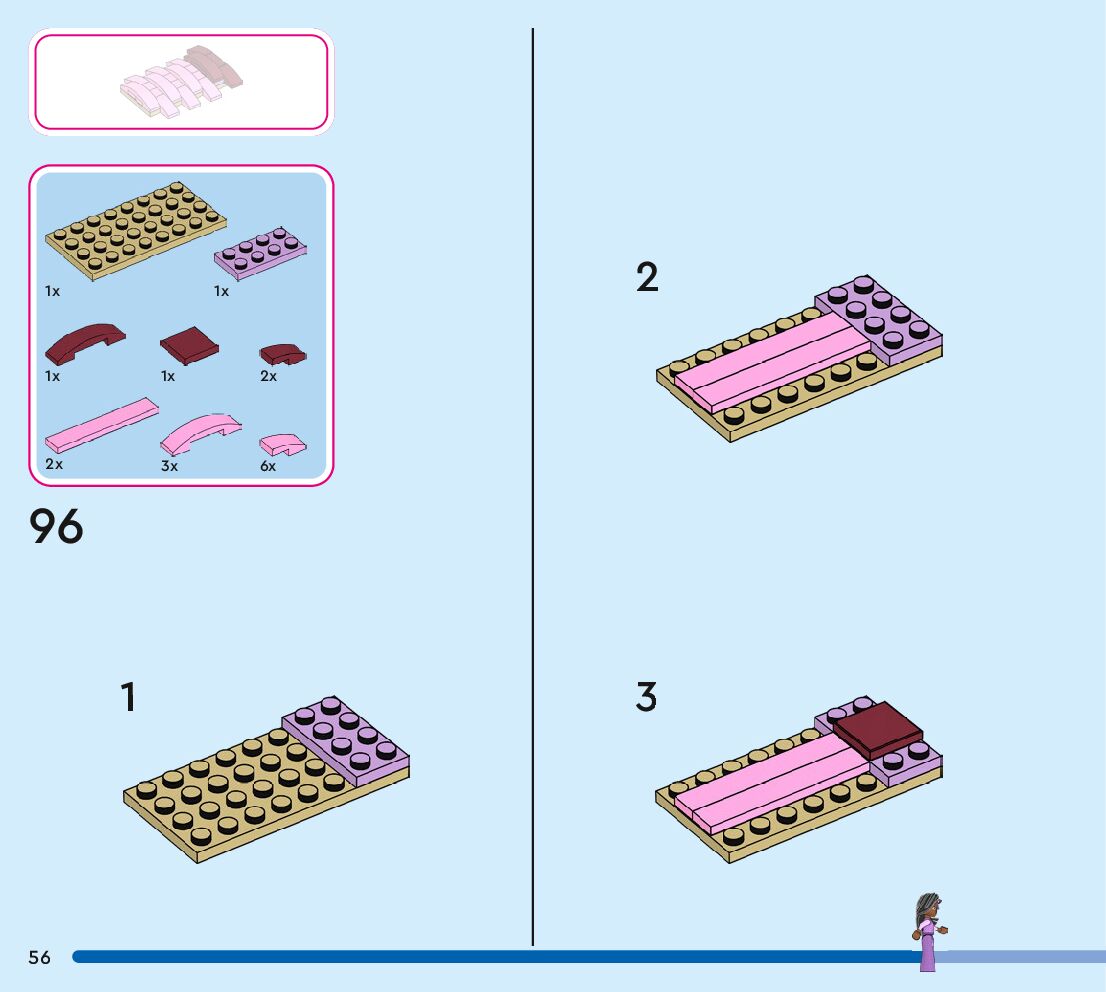 1x
1x
1x
1x
2x
2x
3x
6x

96

1

2

3

56