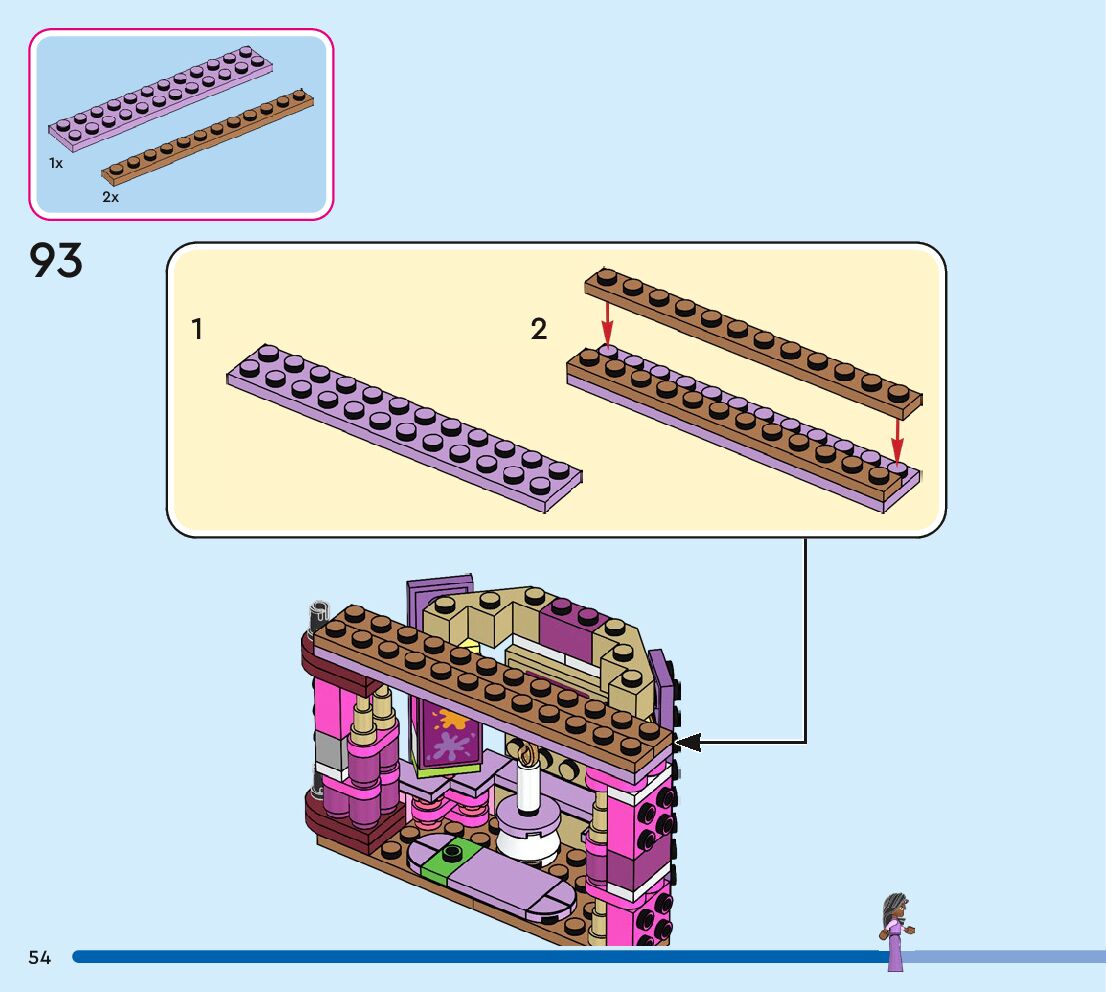 1x

2x

93

1

2

54