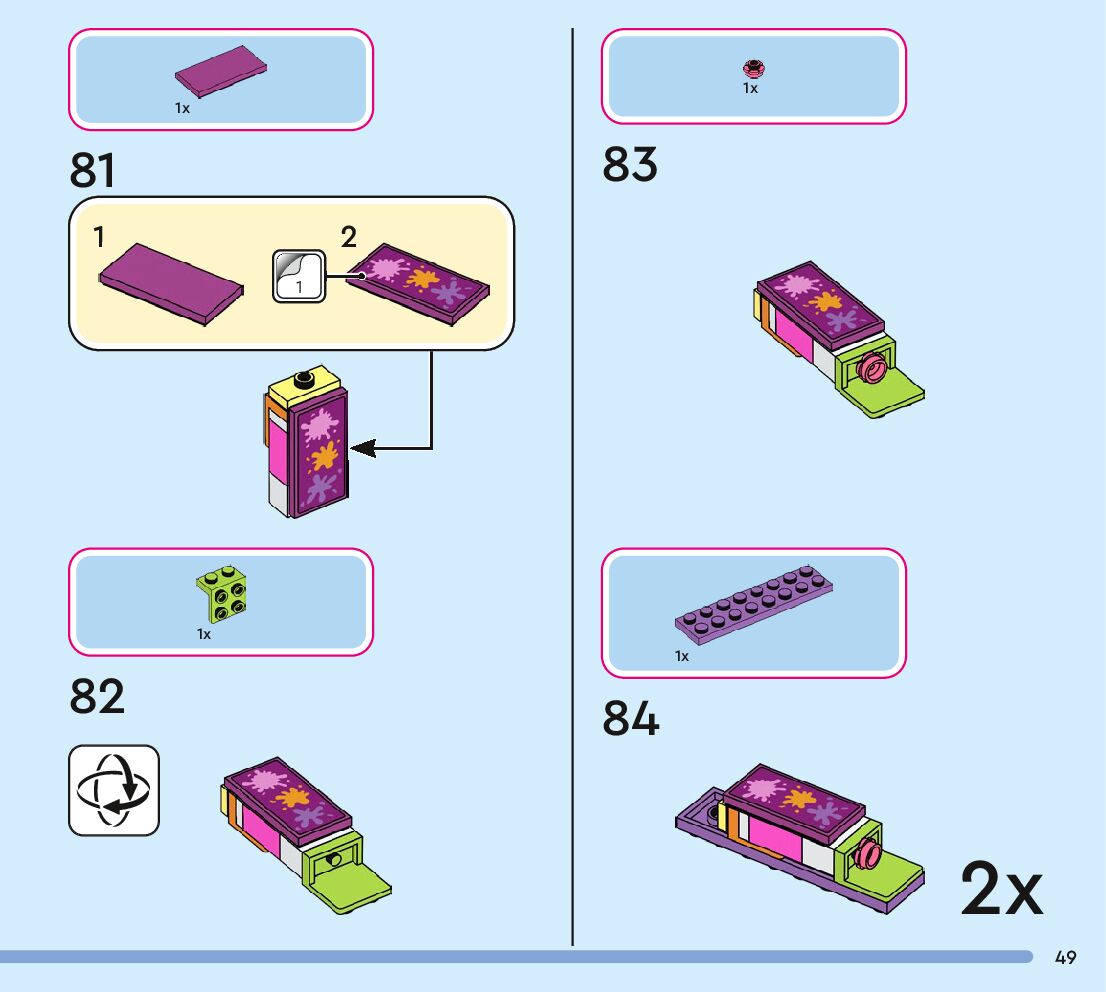 1x

81

1

1

2

1x

82

1x

83

1x

84

2x

49