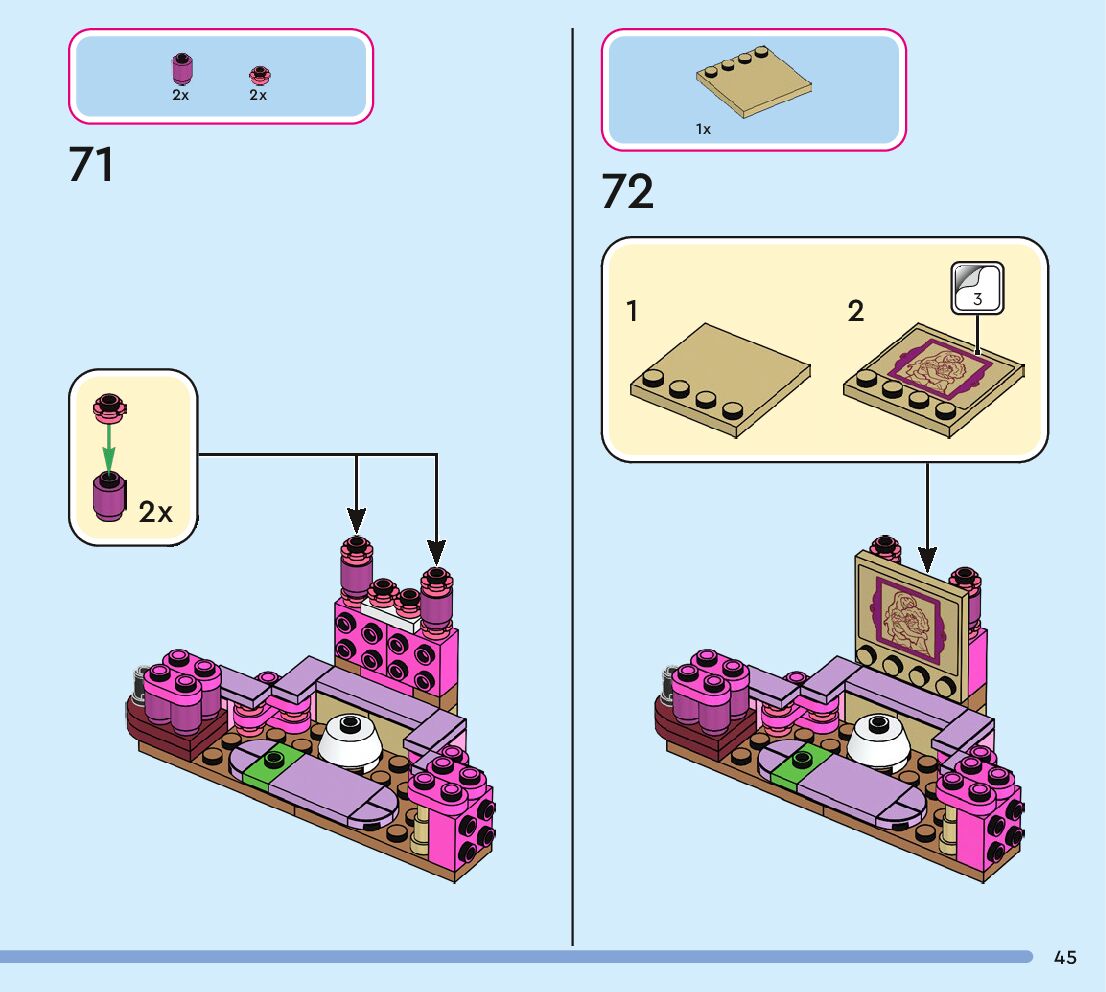 2x 2x

71

2x

1x

72

1

2

3

45